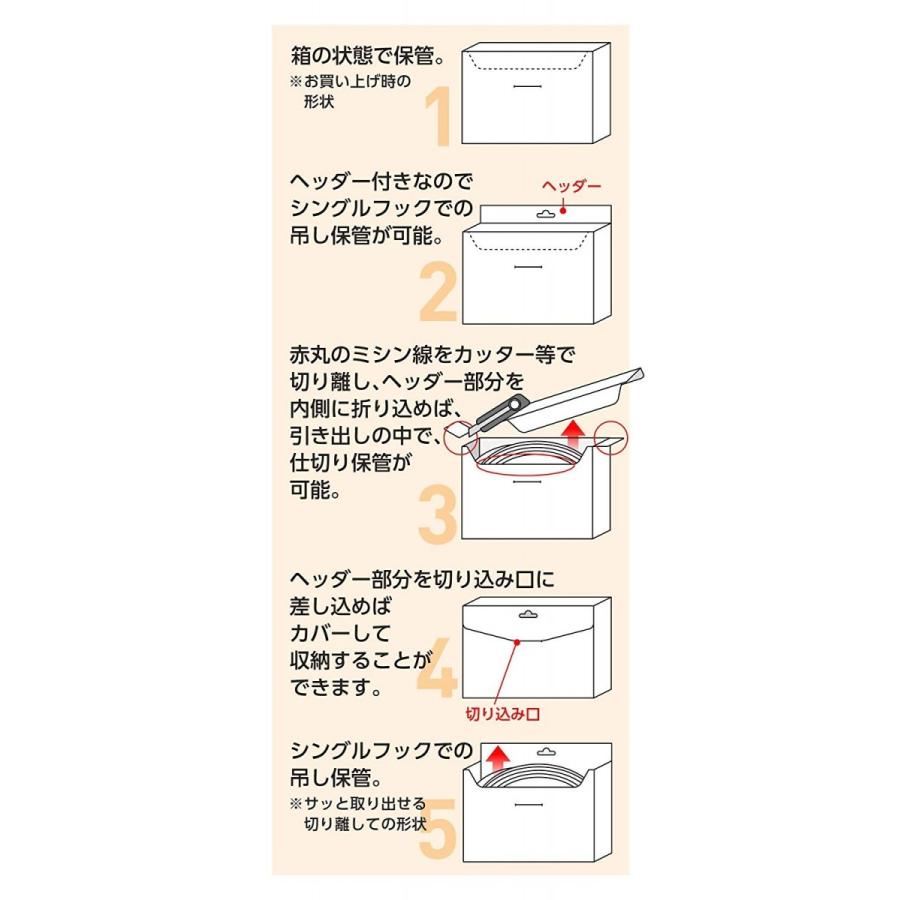 箱の状態で保管。
※お買い上げ時の形状

1

ヘッダー付きなのでシングルフックでの吊し保管が可能。

ヘッダー

2

赤丸のミシン線をカッター等で切り離し、ヘッダー部分を内側に折り込めば、引き出しの中で、仕切り保管が可能。

3

ヘッダー部分を切り込み口に差し込めばカバーして収納することができます。

4

切り込み口

シングルフックでの吊し保管。
※サッと取り出せる切り離しての形状

5