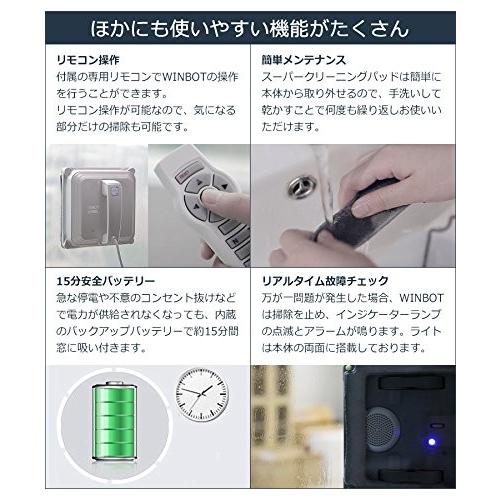 ほかにも使いやすい機能がたくさん

リモコン操作
付属の専用リモコンでWINBOTの操作を行うことができます。
リモコン操作が可能なので、気になる部分だけの掃除も可能です。

簡単メンテナンス
スーパークリーニングパッドは簡単に本体から取り外せるので、手洗いして乾かすことで何度も繰り返しお使いいただけます。

15分安全バッテリー
急な停電や不意のコンセント抜けなどで電力が供給されなくなっても、内蔵のバックアップバッテリーで約15分間窓に吸い付きます。

リアルタイム故障チェック
万が一問題が発生した場合、WINBOTは掃除を止め、インジケーターランプの点滅とアラームが鳴ります。ライトは本体の両面に搭載しております。