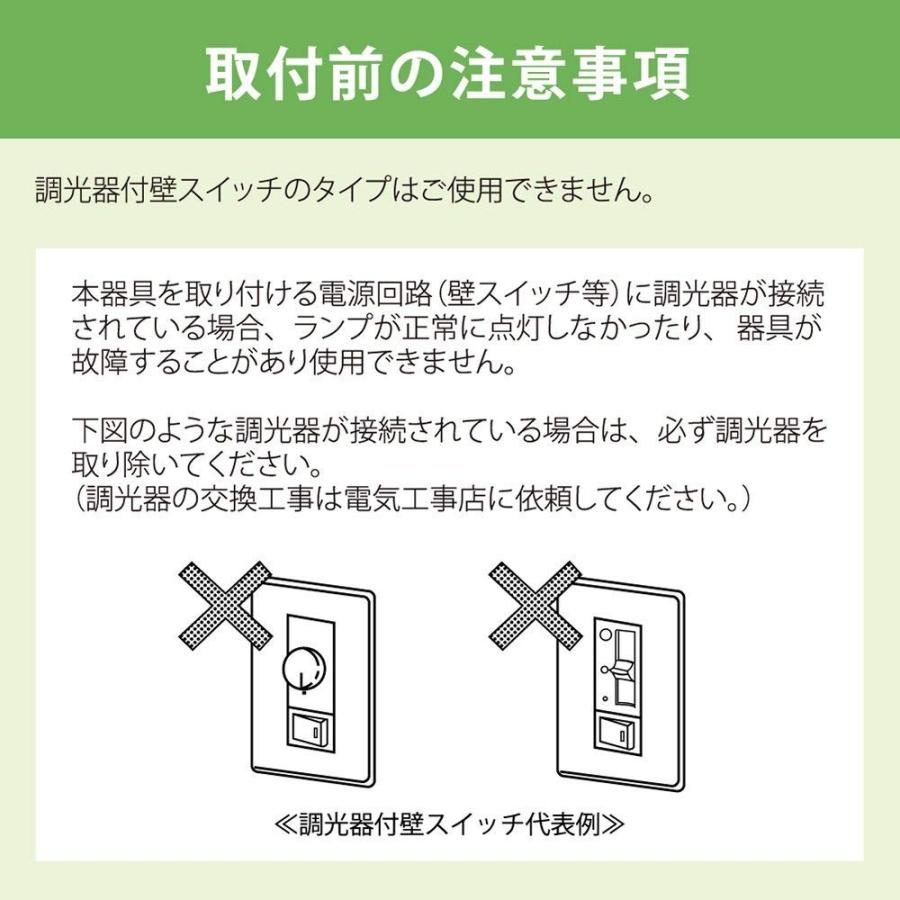 取付前の注意事項

調光器付壁スイッチのタイプはご使用できません。

本器具を取り付ける電源回路（壁スイッチ等）に調光器が接続されている場合、ランプが正常に点灯しなかったり、器具が故障することがあり使用できません。

下図のような調光器が接続されている場合は、必ず調光器を取り除いてください。
（調光器の交換工事は電気工事店に依頼してください。）

≪調光器付壁スイッチ代表例≫