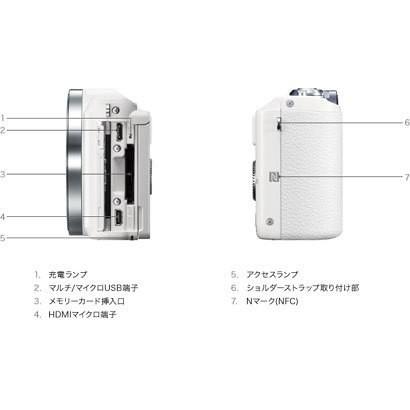 1
2
3
4
5

6
7

1. 充電ランプ
2. マルチ/マイクロUSB端子
3. メモリーカード挿入口
4. HDMIマイクロ端子

5. アクセスランプ
6. ショルダーストラップ取り付け部
7. Nマーク(NFC)