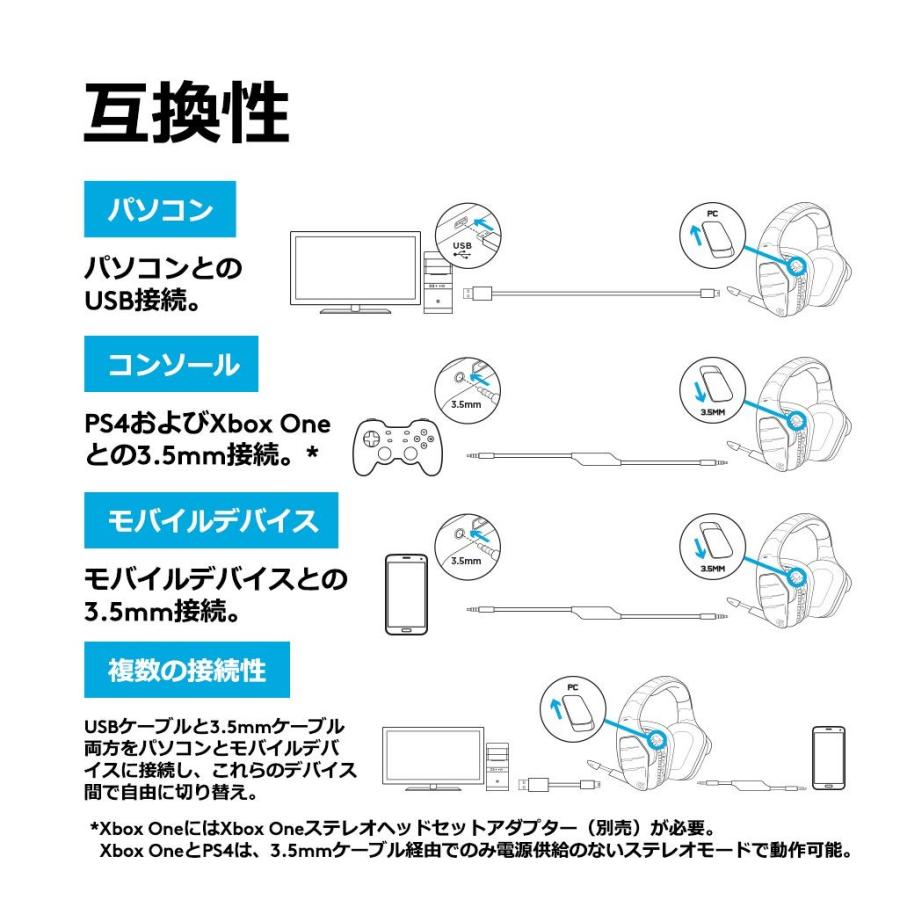 互換性

パソコン

パソコンとのUSB接続。

USB

PC

コンソール

PS4およびXbox Oneとの3.5mm接続。*

3.5mm

3.5MM

モバイルデバイス

モバイルデバイスとの3.5mm接続。

3.5mm

3.5MM

複数の接続性

USBケーブルと3.5mmケーブル両方をパソコンとモバイルデバイスに接続し、これらのデバイス間で自由に切り替え。

PC

*Xbox OneにはXbox Oneステレオヘッドセットアダプター（別売）が必要。
Xbox OneとPS4は、3.5mmケーブル経由でのみ電源供給のないステレオモードで動作可能。