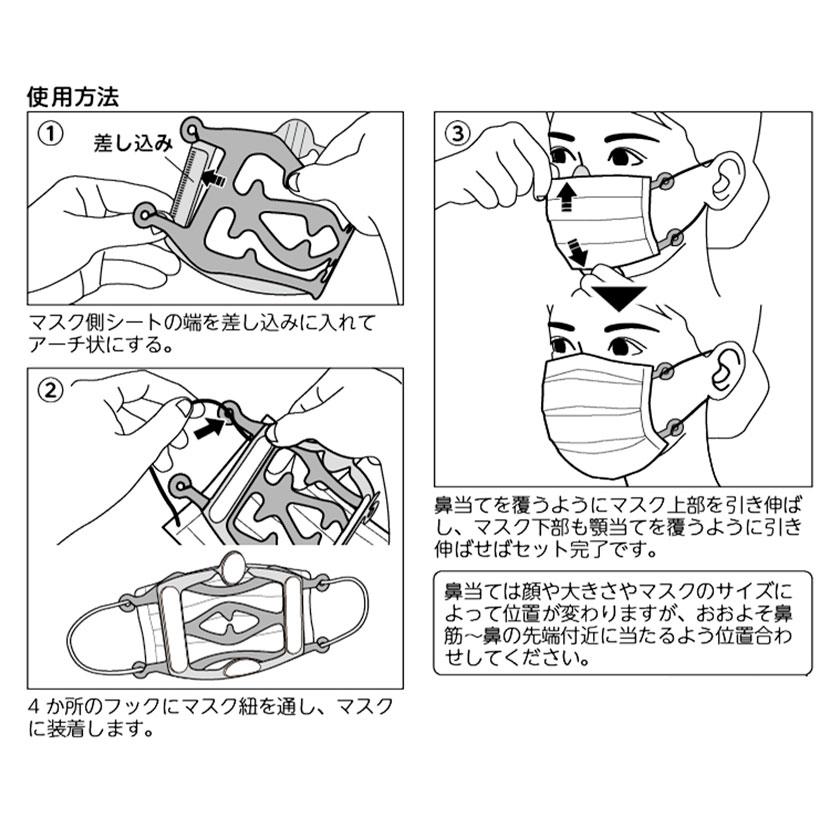 使用方法

①

差し込み

マスク側シートの端を差し込みに入れてアーチ状にする。

②

4か所のフックにマスク紐を通し、マスクに装着します。

③

鼻当てを覆うようにマスク上部を引き伸ばし、マスク下部も顎当てを覆うように引き伸ばせばセット完了です。

鼻当ては顔や大きさやマスクのサイズによって位置が変わりますが、おおよそ鼻筋～鼻の先端付近に当たるよう位置合わせしてください。