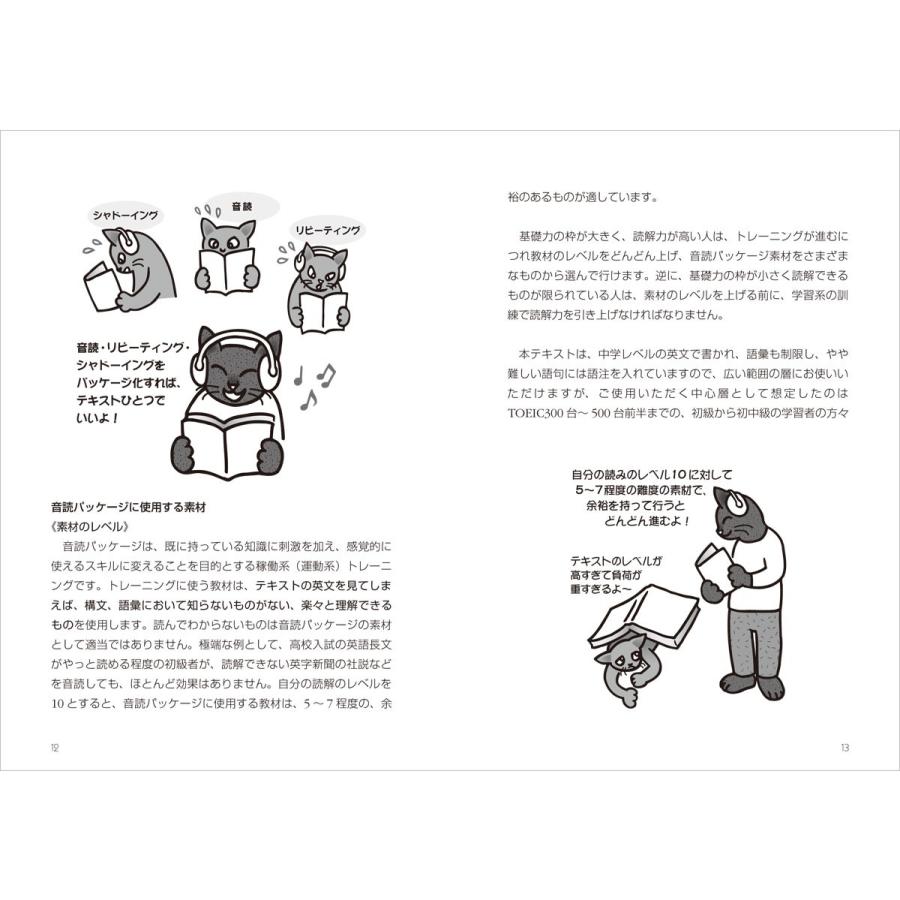 シャドーイング

音読

リピーティング

音読・リピーティング・シャドーイングをパッケージ化すれば、テキストひとつでいいよ！

音読パッケージに使用する素材
《素材のレベル》
音読パッケージは、既に持っている知識に刺激を加え、感覚的に使えるスキルに変えることを目的とする稼働系（運動系）トレーニングです。トレーニングに使う教材は、テキストの英文を見てしまえば、構文、語彙において知らないものがない、楽々と理解できるものを使用します。読んでわからないものは音読パッケージの素材として適当ではありません。極端な例として、高校入試の英語長文がやっと読める程度の初級者が、読解できない英字新聞の社説などを音読しても、ほとんど効果はありません。自分の読解のレベルを10とすると、音読パッケージに使用する教材は、5～7程度の、余

12

裕のあるものが適しています。

基礎力の枠が大きく、読解力が高い人は、トレーニングが進むにつれ教材のレベルをどんどん上げ、音読パッケージ素材をさまざまなものから選んで行けます。逆に、基礎力の枠が小さく読解できるものが限られている人は、素材のレベルを上げる前に、学習系の訓練で読解力を引き上げなければなりません。

本テキストは、中学レベルの英文で書かれ、語彙も制限し、やや難しい語句には語注を入れていますので、広い範囲の層にお使いいただけますが、ご使用いただく中心層として想定したのはTOEIC300台～500台前半までの、初級から初中級の学習者の方々

自分の読みのレベル10に対して5～7程度の難度の素材で、余裕を持って行うとどんどん進むよ！

テキストのレベルが高すぎて負荷が重すぎるよ～

13