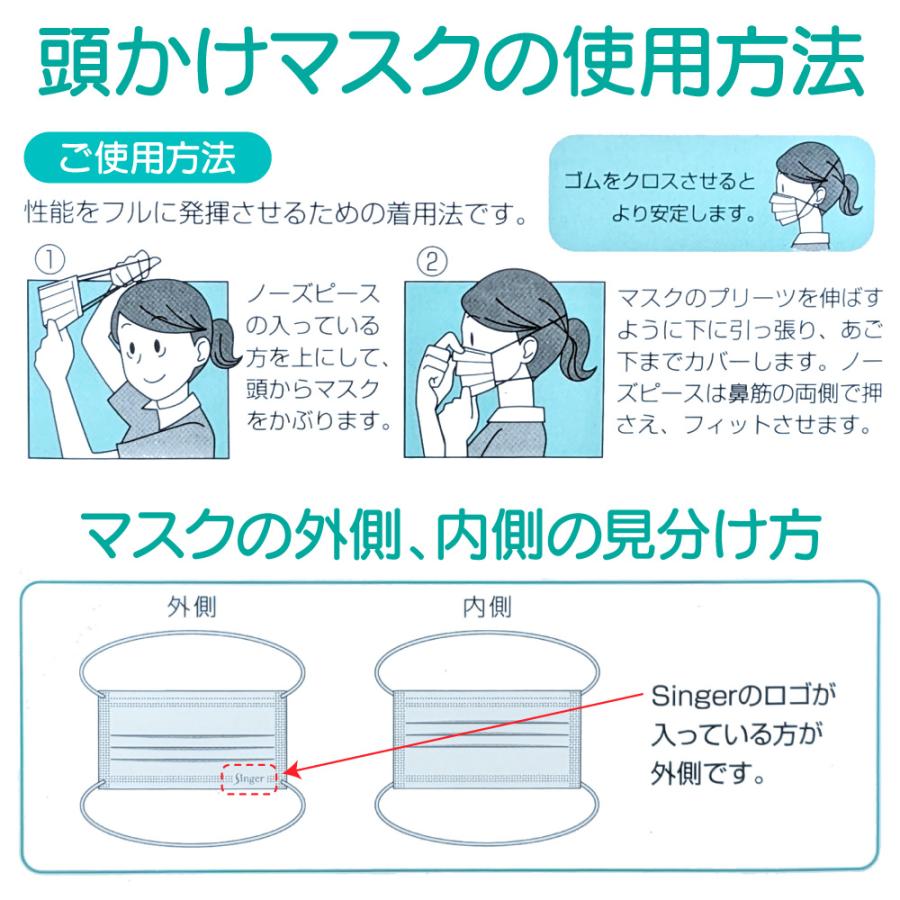 頭かけマスクの使用方法

ご使用方法

性能をフルに発揮させるための着用法です。

ゴムをクロスさせるとより安定します。

①

ノーズピースの入っている方を上にして、頭からマスクをかぶります。

②

マスクのプリーツを伸ばすように下に引っ張り、あご下までカバーします。ノーズピースは鼻筋の両側で押さえ、フィットさせます。

マスクの外側、内側の見分け方

外側

内側

Singer

Singerのロゴが入っている方が外側です。