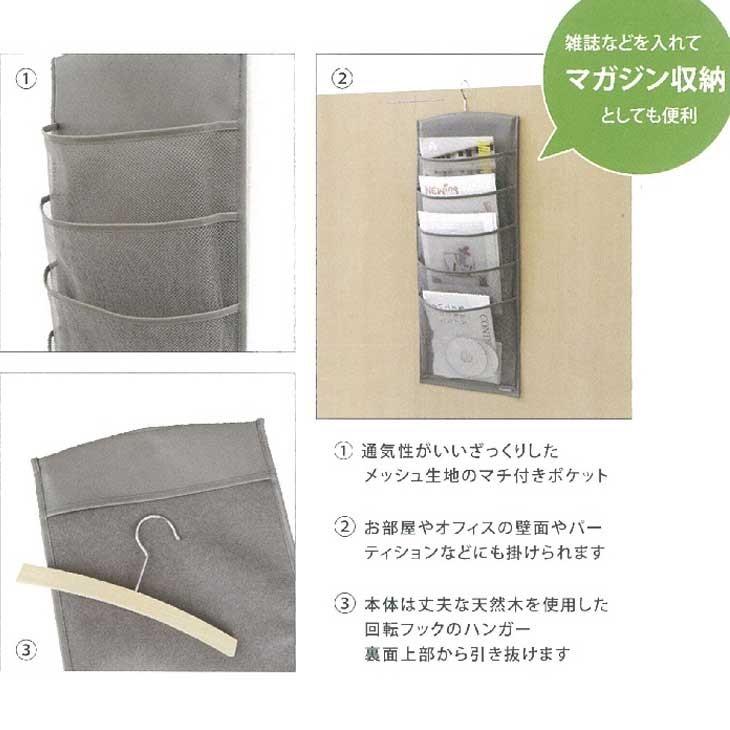 ①

②

雑誌などを入れて
マガジン収納
としても便利

③

① 通気性がいいざっくりした
メッシュ生地のマチ付きポケット

② お部屋やオフィスの壁面やパーティションなどにも掛けられます

③ 本体は丈夫な天然木を使用した
回転フックのハンガー
裏面上部から引き抜けます