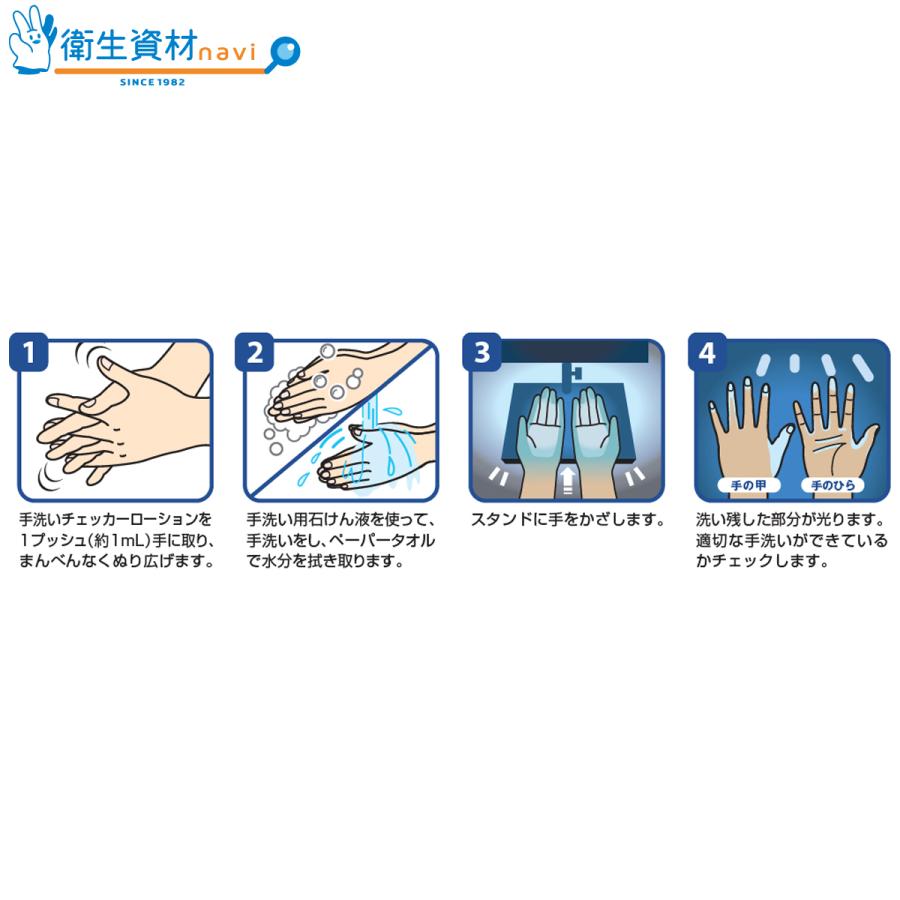 衛生資材navi
SINCE 1982

1
手洗いチェッカーローションを1プッシュ(約1mL)手に取り、まんべんなくぬり広げます。

2
手洗い用石けん液を使って、手洗いをし、ペーパータオルで水分を拭き取ります。

3
スタンドに手をかざします。

4
手の甲
手のひら
洗い残した部分が光ります。適切な手洗いができているかチェックします。