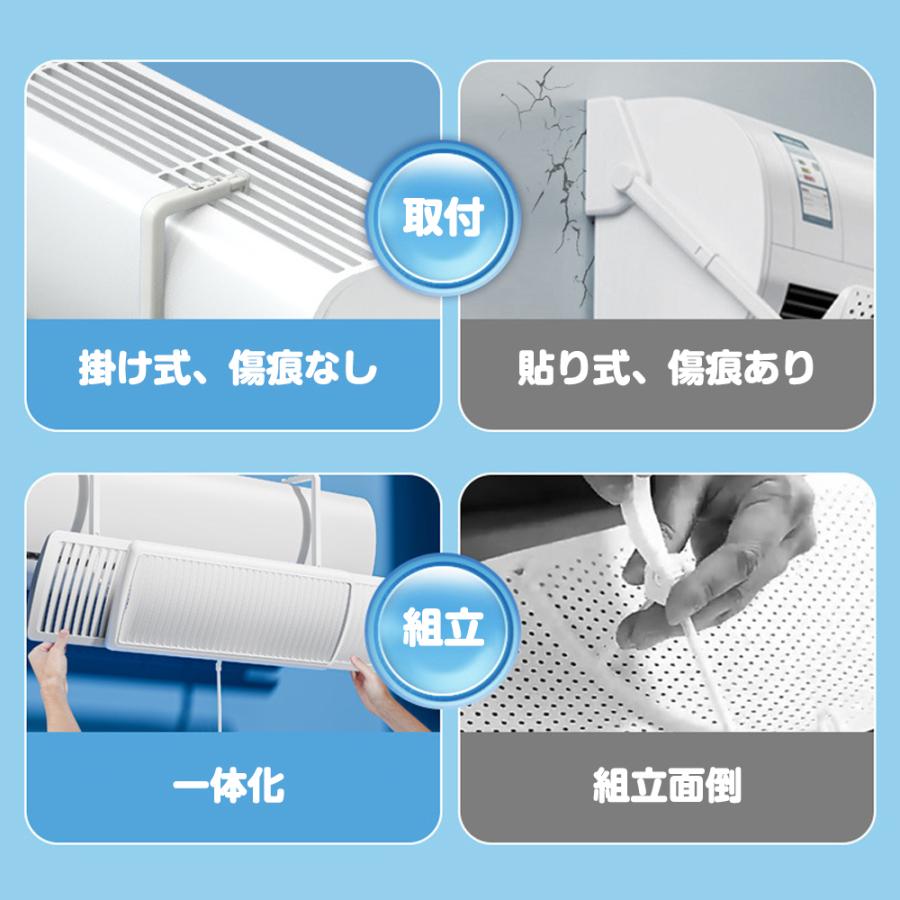 取付

掛け式、傷痕なし

貼り式、傷痕あり

組立

一体化

組立面倒