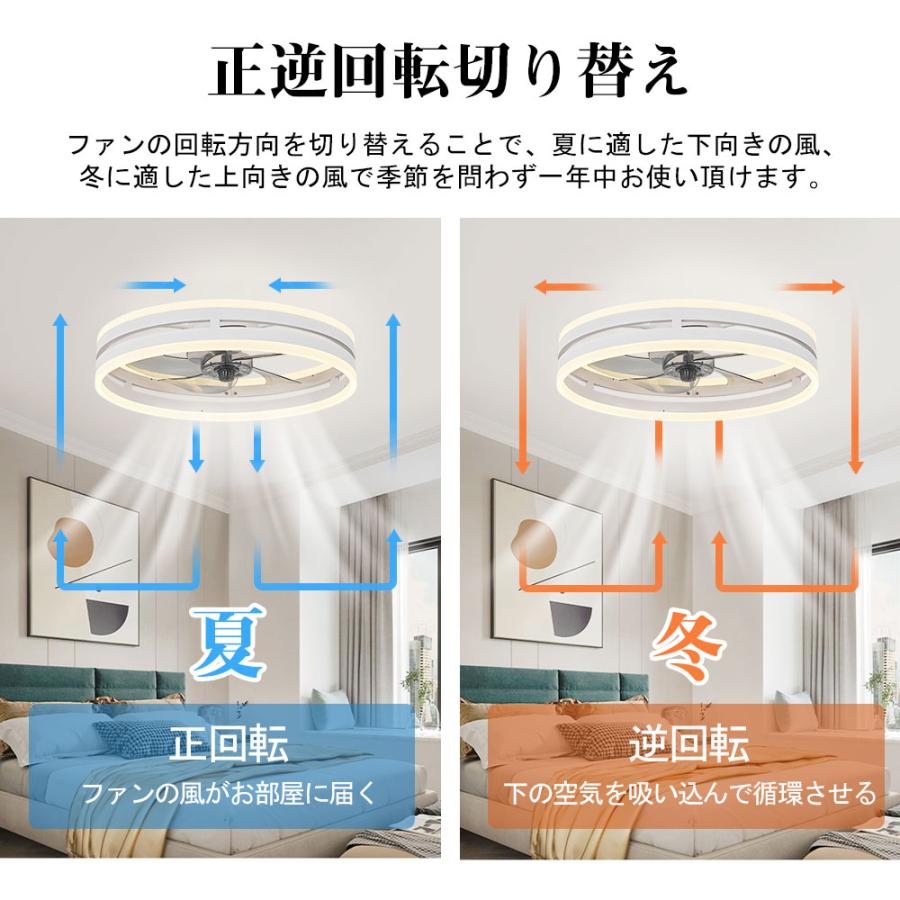 正逆回転切り替え

ファンの回転方向を切り替えることで、夏に適した下向きの風、冬に適した上向きの風で季節を問わず一年中お使い頂けます。

夏

正回転
ファンの風がお部屋に届く

冬

逆回転
下の空気を吸い込んで循環させる