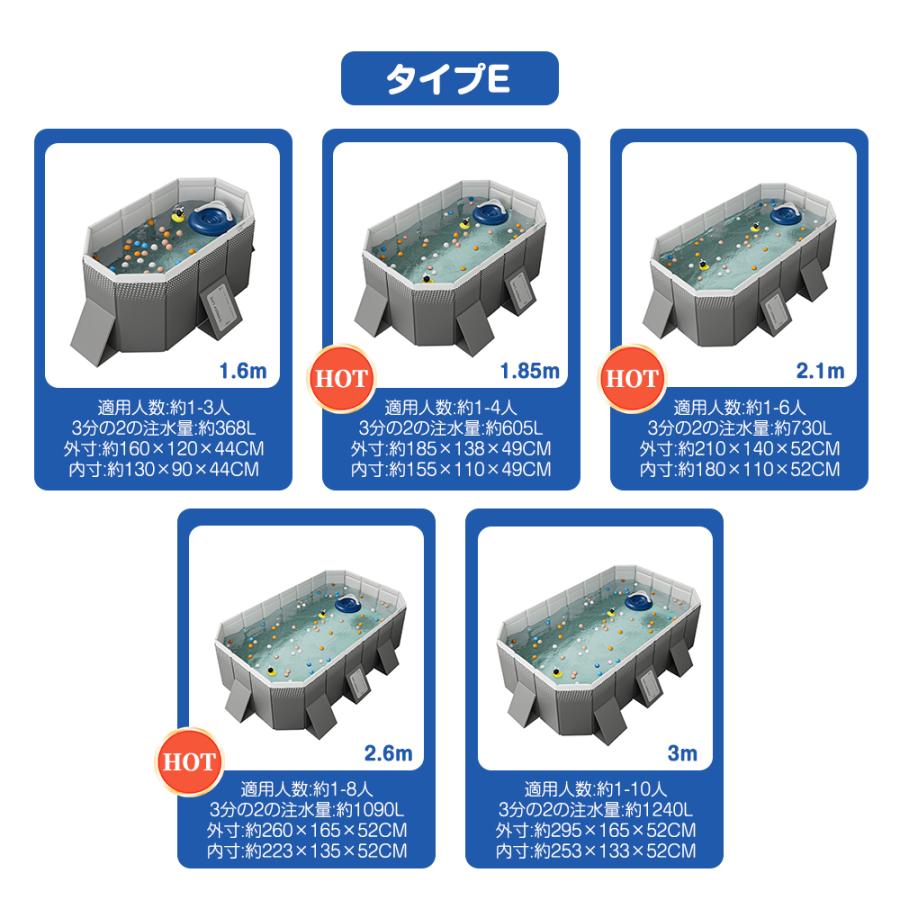 タイプE

1.6m

適用人数:約1-3人
3分の2の注水量:約368L
外寸:約160×120×44CM
内寸:約130×90×44CM

HOT

1.85m

適用人数:約1-4人
3分の2の注水量:約605L
外寸:約185×138×49CM
内寸:約155×110×49CM

HOT

2.1m

適用人数:約1-6人
3分の2の注水量:約730L
外寸:約210×140×52CM
内寸:約180×110×52CM

HOT

2.6m

適用人数:約1-8人
3分の2の注水量:約1090L
外寸:約260×165×52CM
内寸:約223×135×52CM

3m

適用人数:約1-10人
3分の2の注水量:約1240L
外寸:約295×165×52CM
内寸:約253×133×52CM