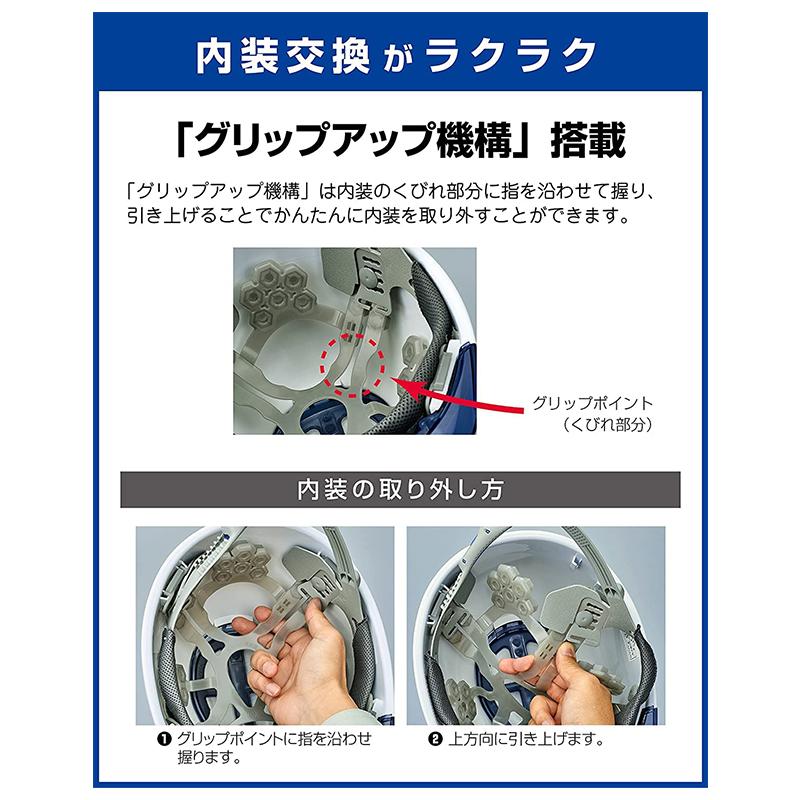 内装交換がラクラク

「グリップアップ機構」搭載

「グリップアップ機構」は内装のくびれ部分に指を沿わせて握り、引き上げることでかんたんに内装を取り外すことができます。

グリップポイント
（くびれ部分）

内装の取り外し方

❶ グリップポイントに指を沿わせ握ります。

❷ 上方向に引き上げます。