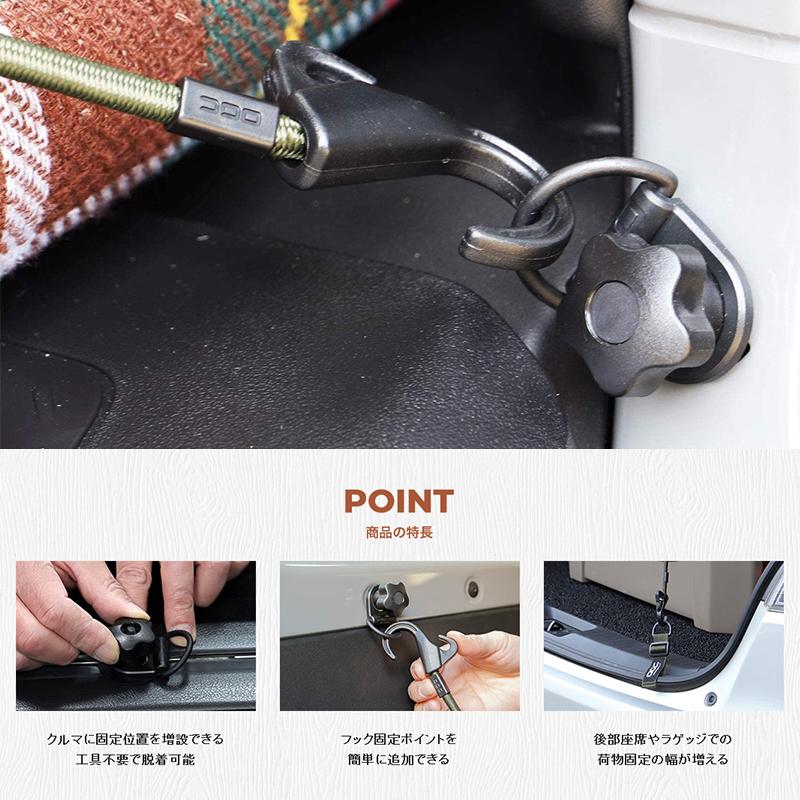 DOD

POINT
商品の特長

クルマに固定位置を増設できる
工具不要で脱着可能

フック固定ポイントを
簡単に追加できる

後部座席やラゲッジでの
荷物固定の幅が増える