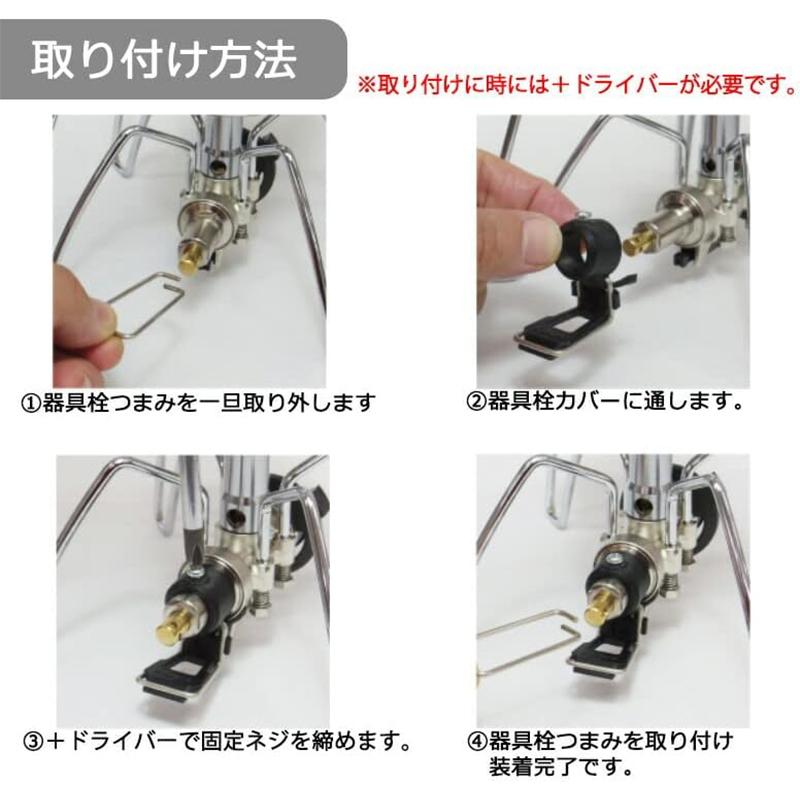 取り付け方法

※取り付けに時には＋ドライバーが必要です。

①器具栓つまみを一旦取り外します

②器具栓カバーに通します。

③＋ドライバーで固定ネジを締めます。

④器具栓つまみを取り付け装着完了です。