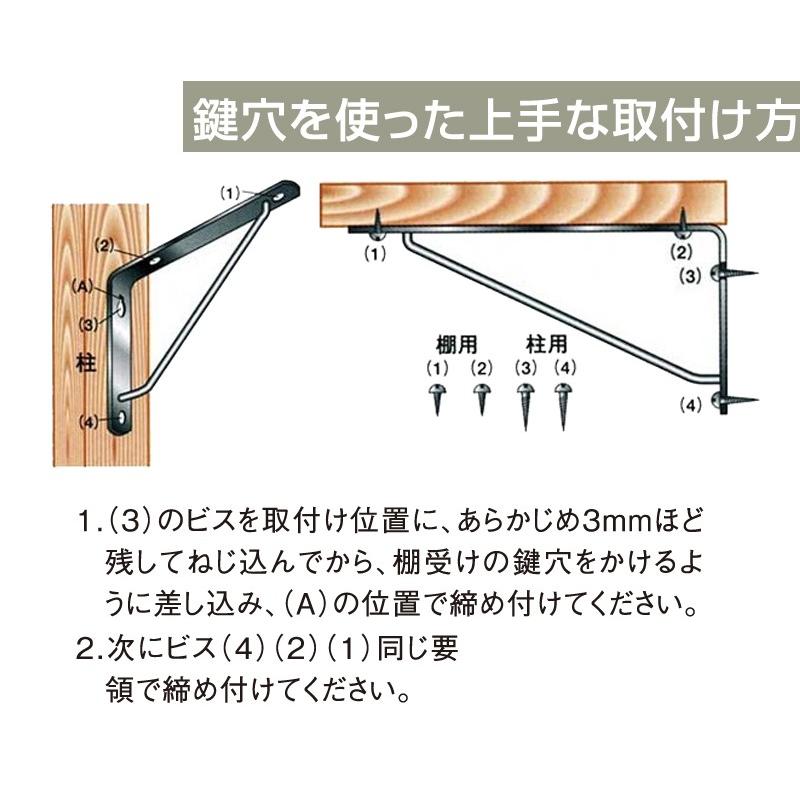 鍵穴を使った上手な取付け方

(1)
(2)
(A)
(3)
柱
(4)

(1)
(2)
(3)
(4)

棚用
(1) (2)
柱用
(3) (4)

1.(3)のビスを取付け位置に、あらかじめ3mmほど残してねじ込んでから、棚受けの鍵穴をかけるように差し込み、(A)の位置で締め付けてください。
2.次にビス(4)(2)(1)同じ要領で締め付けてください。