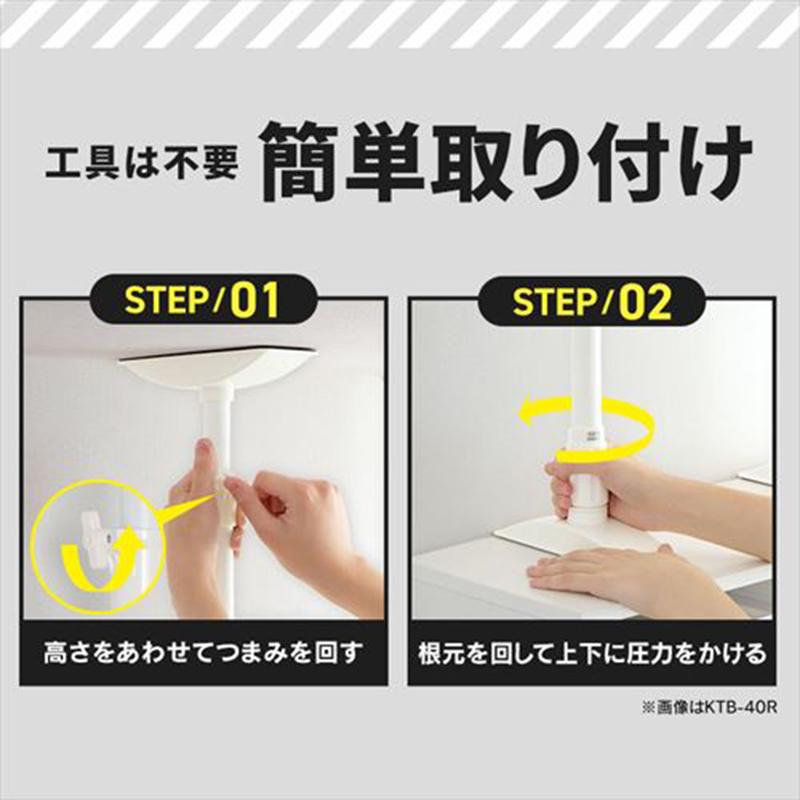 工具は不要 簡単取り付け

STEP/01

高さをあわせてつまみを回す

STEP/02

根元を回して上下に圧力をかける

※画像はKTB-40R