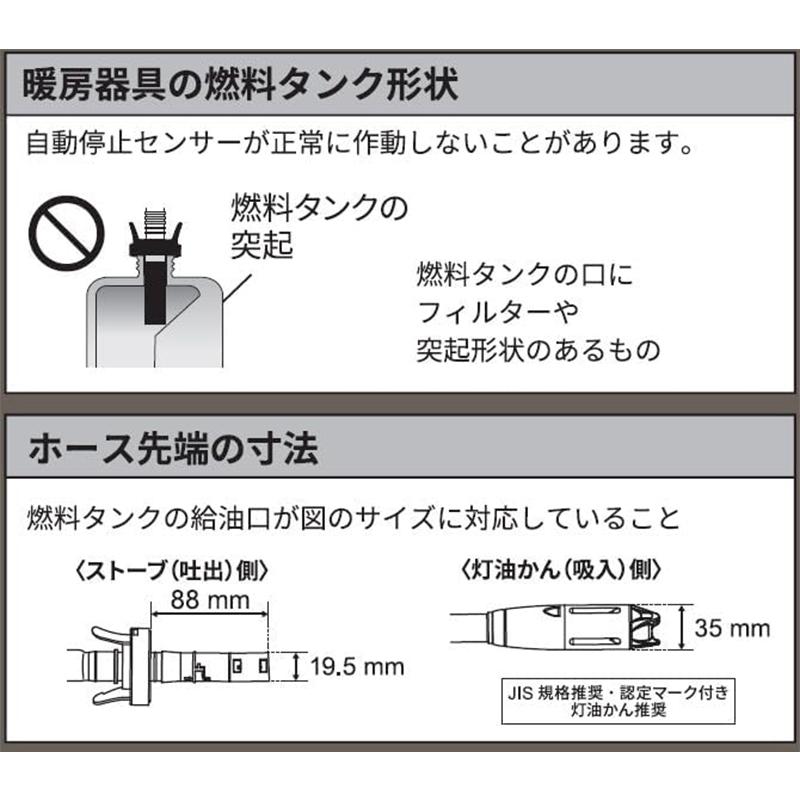 暖房器具の燃料タンク形状

自動停止センサーが正常に作動しないことがあります。

燃料タンクの突起

燃料タンクの口にフィルターや突起形状のあるもの

ホース先端の寸法

燃料タンクの給油口が図のサイズに対応していること

〈ストーブ（吐出）側〉

88 mm

19.5 mm

〈灯油かん（吸入）側〉

35 mm

JIS 規格推奨・認定マーク付き灯油かん推奨