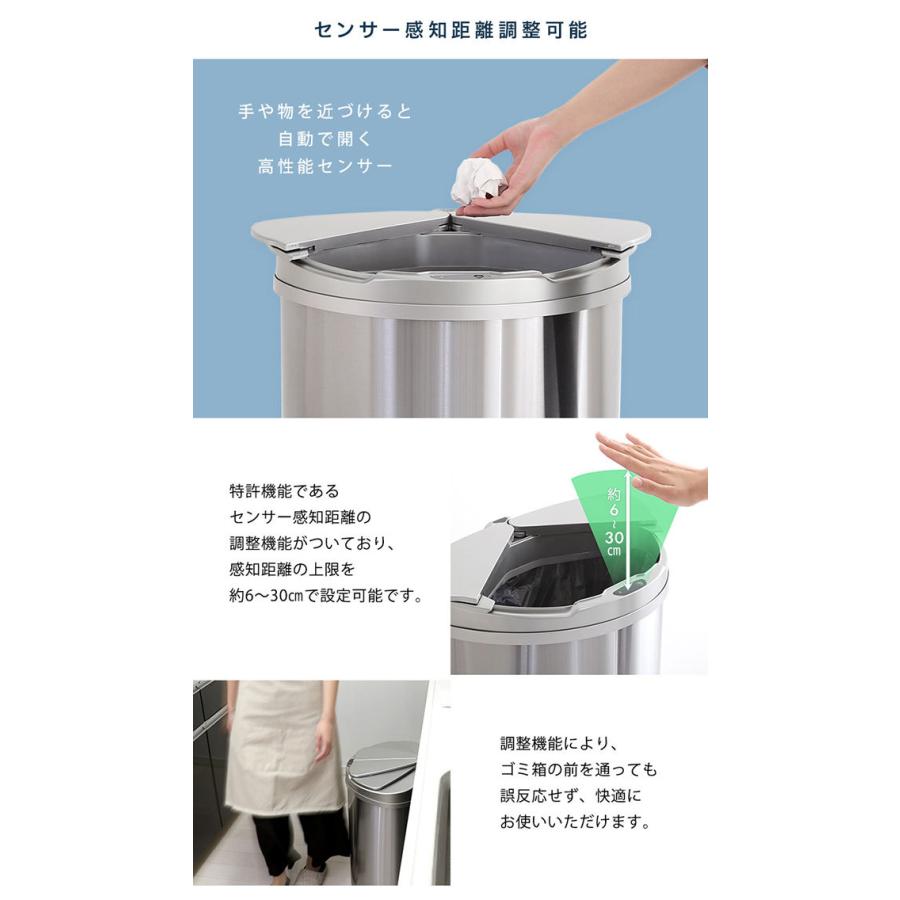 センサー感知距離調整可能

手や物を近づけると
自動で開く
高性能センサー

特許機能である
センサー感知距離の
調整機能がついており、
感知距離の上限を
約6〜30㎝で設定可能です。

約6〜30㎝

調整機能により、
ゴミ箱の前を通っても
誤反応せず、快適に
お使いいただけます。