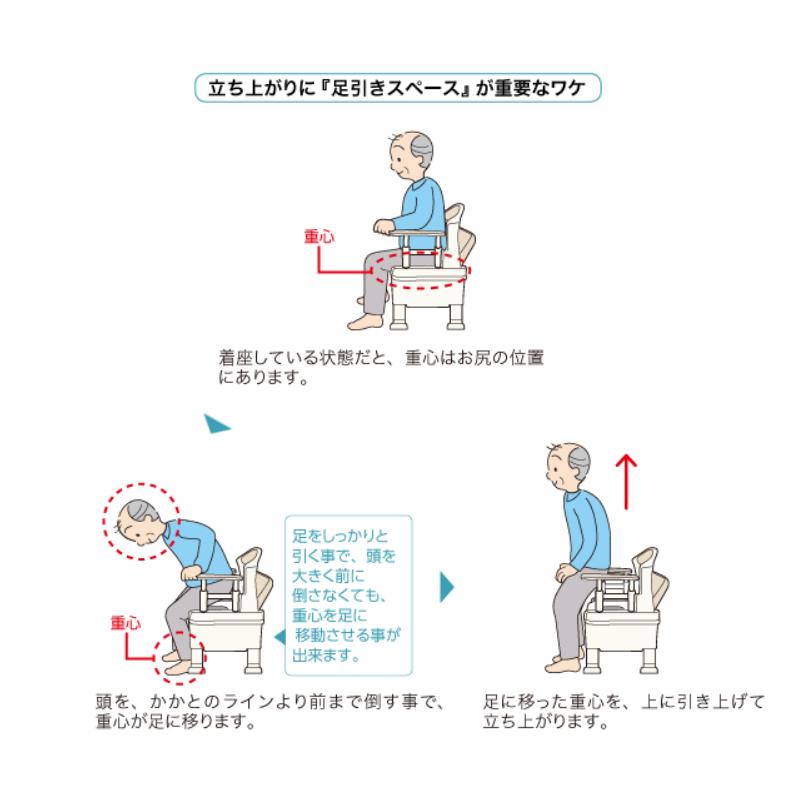 立ち上がりに『足引きスペース』が重要なワケ

重心

着座している状態だと、重心はお尻の位置にあります。

重心

足をしっかりと引く事で、頭を大きく前に倒さなくても、重心を足に移動させる事が出来ます。

頭を、かかとのラインより前まで倒す事で、重心が足に移ります。

足に移った重心を、上に引き上げて立ち上がります。