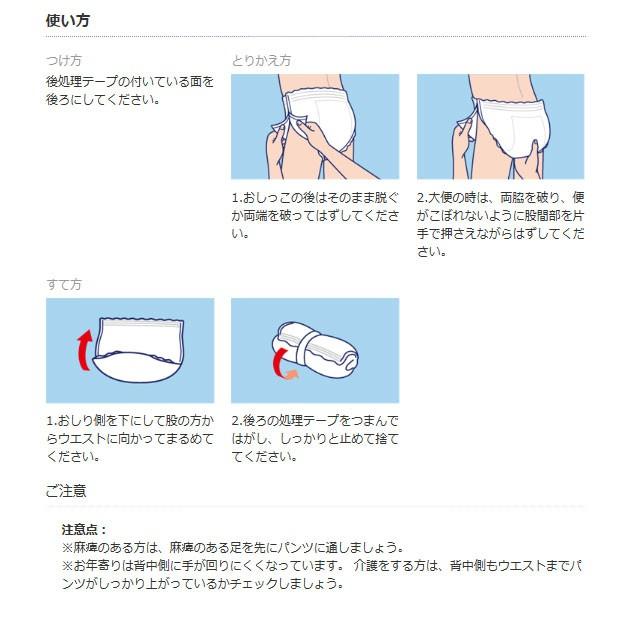 使い方

つけ方

後処理テープの付いている面を後ろにしてください。

とりかえ方

1.おしっこの後はそのまま脱ぐか両端を破ってはずしてください。

2.大便の時は、両脇を破り、便がこぼれないように股間部を片手で押さえながらはずしてください。

すて方

1.おしり側を下にして股の方からウエストに向かってまるめてください。

2.後ろの処理テープをつまんではがし、しっかりと止めて捨ててください。

ご注意

注意点：
※麻痺のある方は、麻痺のある足を先にパンツに通しましょう。
※お年寄りは背中側に手が回りにくくなっています。 介護をする方は、背中側もウエストまでパンツがしっかり上がっているかチェックしましょう。