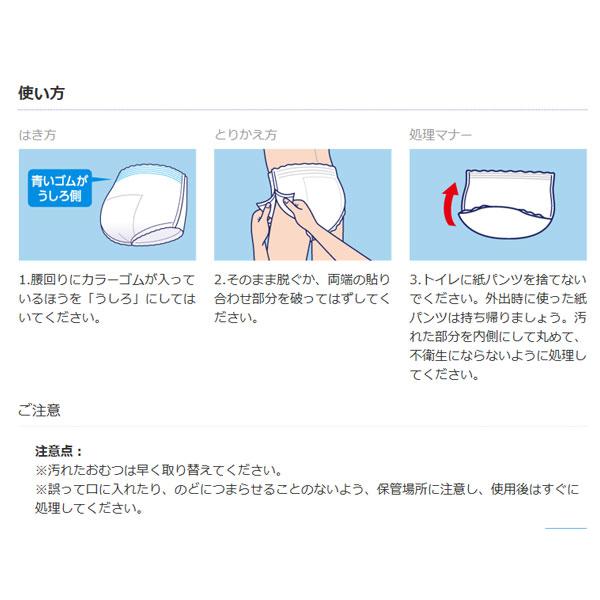 使い方

はき方

青いゴムが うしろ側

1.腰回りにカラーゴムが入っているほうを「うしろ」にしてはいてください。

とりかえ方

2.そのまま脱ぐか、両端の貼り合わせ部分を破ってはずしてください。

処理マナー

3.トイレに紙パンツを捨てないでください。外出時に使った紙パンツは持ち帰りましょう。汚れた部分を内側にして丸めて、不衛生にならないように処理してください。

ご注意

注意点：
※汚れたおむつは早く取り替えてください。
※誤って口に入れたり、のどにつまらせることのないよう、保管場所に注意し、使用後はすぐに処理してください。