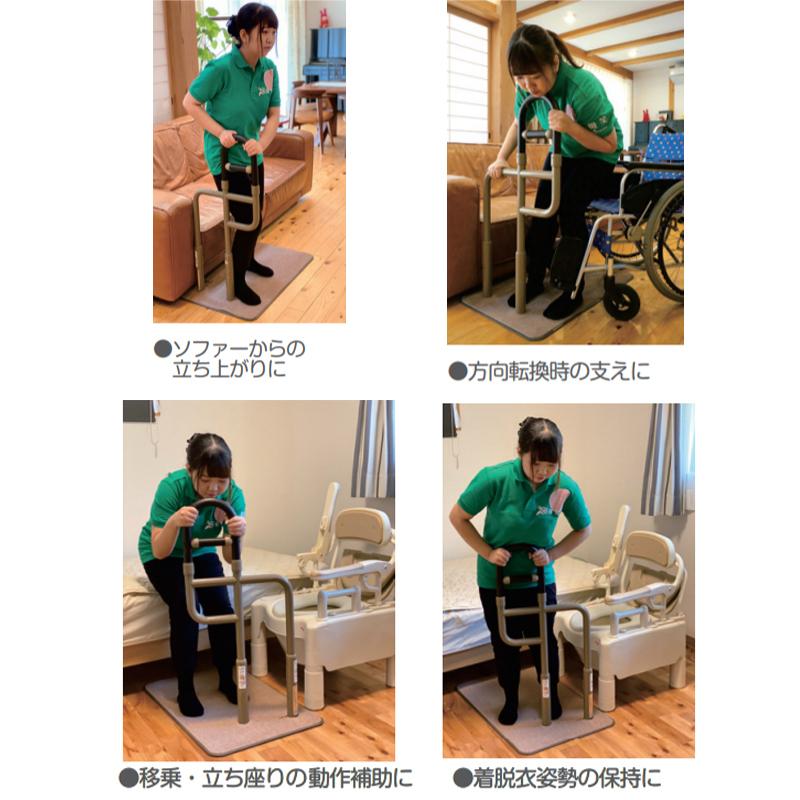 ●ソファーからの立ち上がりに

●方向転換時の支えに

●移乗・立ち座りの動作補助に

●着脱衣姿勢の保持に