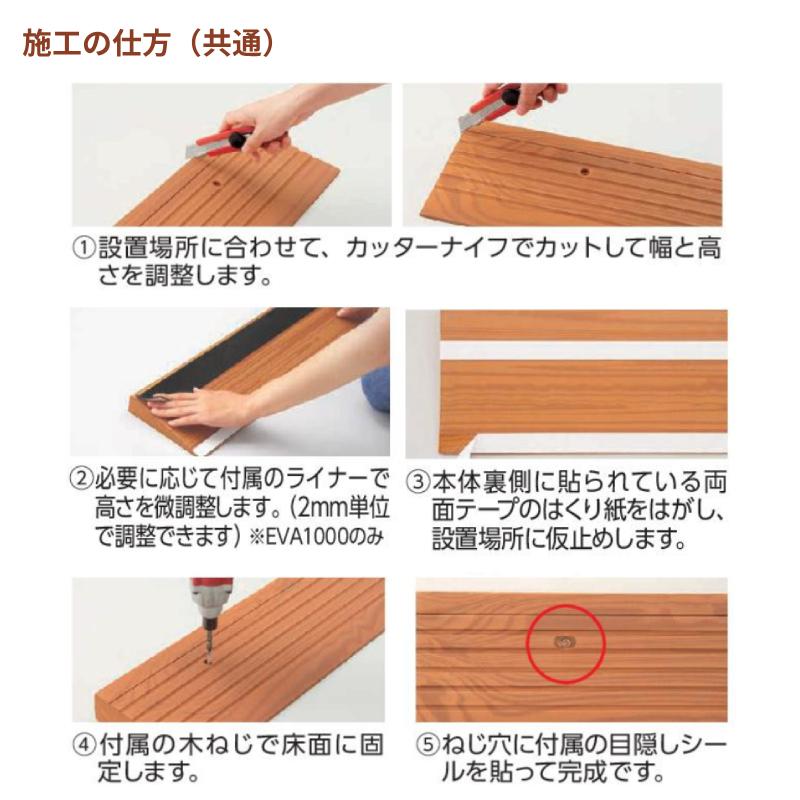 施工の仕方（共通）

①設置場所に合わせて、カッターナイフでカットして幅と高さを調整します。

②必要に応じて付属のライナーで高さを微調整します。(2mm単位で調整できます) ※EVA1000のみ

③本体裏側に貼られている両面テープのはくり紙をはがし、設置場所に仮止めします。

④付属の木ねじで床面に固定します。

⑤ねじ穴に付属の目隠しシールを貼って完成です。