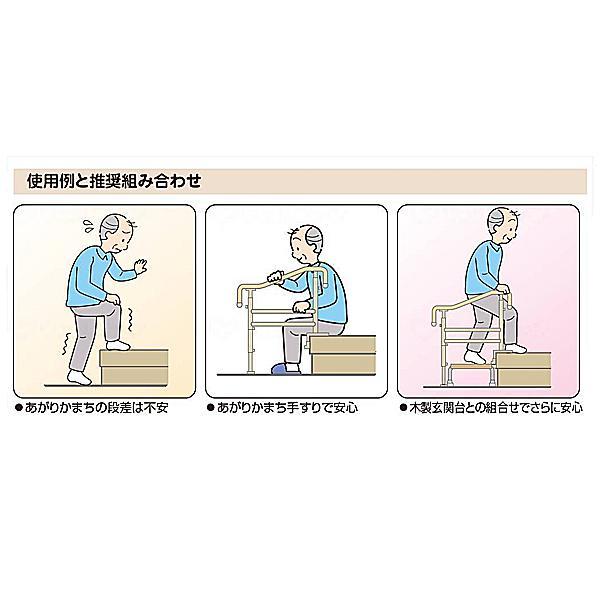 使用例と推奨組み合わせ

●あがりかまちの段差は不安

●あがりかまち手すりで安心

●木製玄関台との組合せでさらに安心