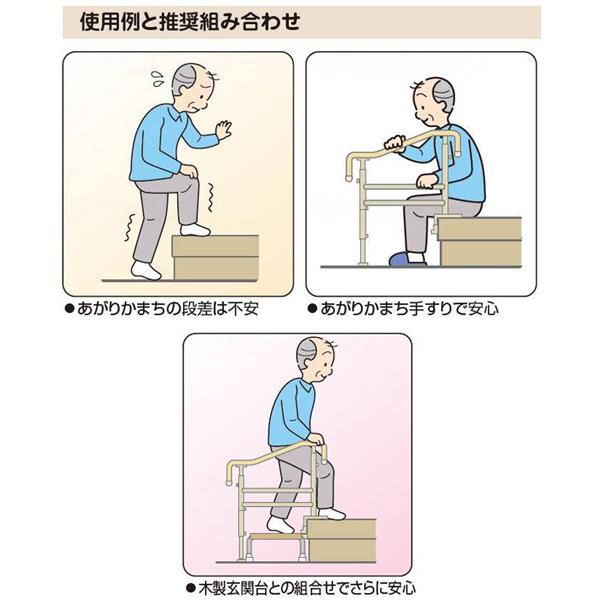 使用例と推奨組み合わせ

●あがりかまちの段差は不安

●あがりかまち手すりで安心

●木製玄関台との組合せでさらに安心