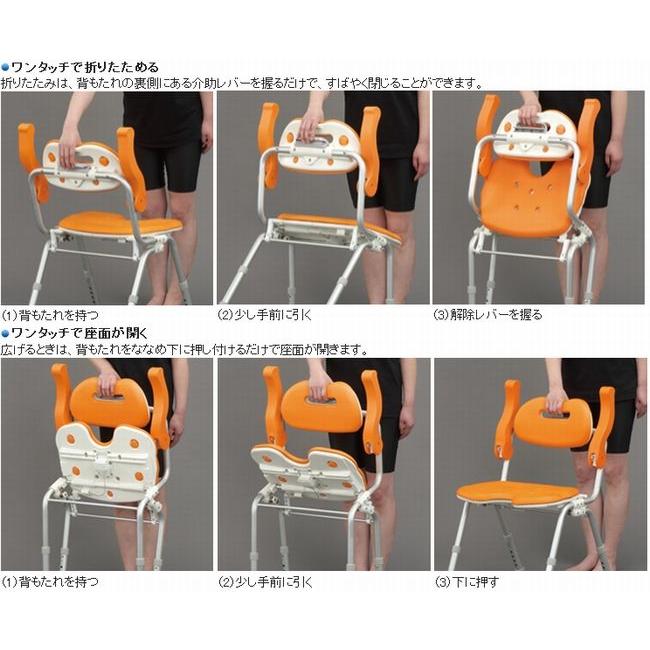 ●ワンタッチで折りたためる
折りたたみは、背もたれの裏側にある介助レバーを握るだけで、すばやく閉じることができます。

(1)背もたれを持つ

(2)少し手前に引く

(3)解除レバーを握る

●ワンタッチで座面が開く
広げるときは、背もたれをななめ下に押し付けるだけで座面が開きます。

(1)背もたれを持つ

(2)少し手前に引く

(3)下に押す