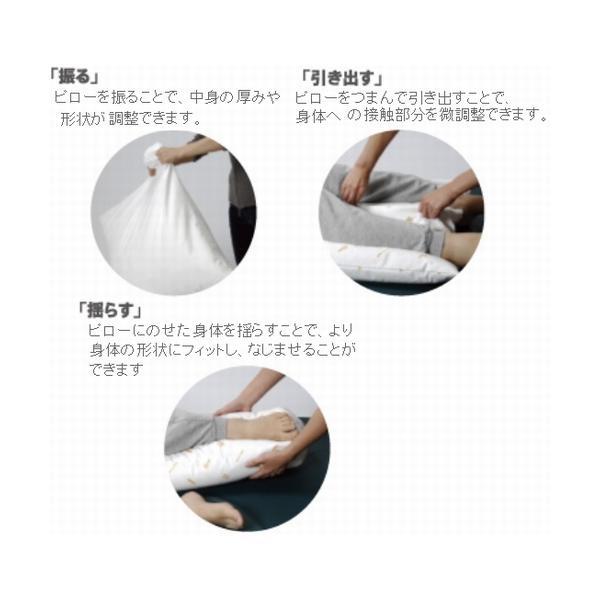 「振る」
ピローを振ることで、中身の厚みや形状が調整できます。

「引き出す」
ピローをつまんで引き出すことで、身体への接触部分を微調整できます。

「揺らす」
ピローにのせた身体を揺らすことで、より身体の形状にフィットし、なじませることができます