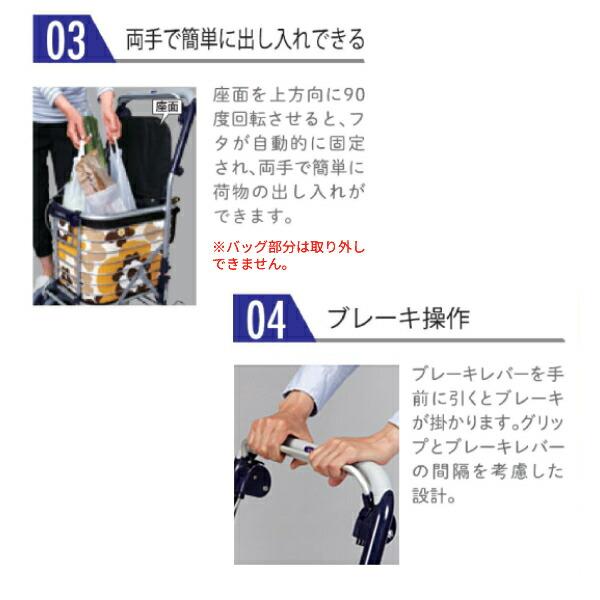 03 両手で簡単に出し入れできる

座面

座面を上方向に90度回転させると、フタが自動的に固定され、両手で簡単に荷物の出し入れができます。

※バッグ部分は取り外しできません。

04 ブレーキ操作

ブレーキレバーを手前に引くとブレーキが掛かります。グリップとブレーキレバーの間隔を考慮した設計。