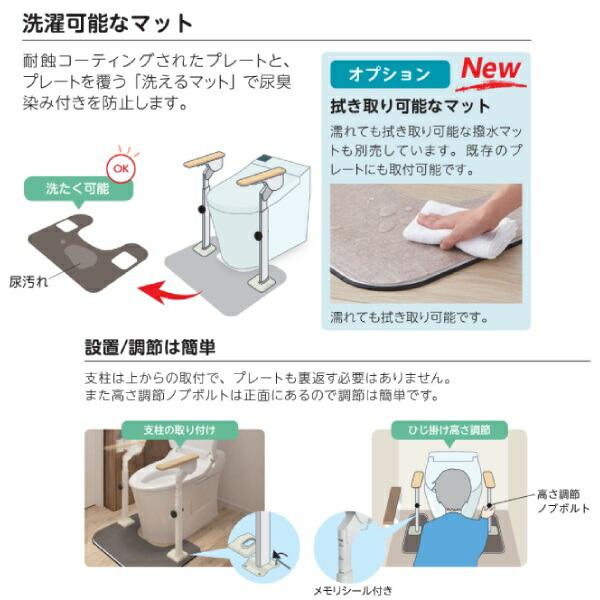 洗濯可能なマット

耐蝕コーティングされたプレートと、プレートを覆う「洗えるマット」で尿臭染み付きを防止します。

OK

洗たく可能

尿汚れ

オプション

New

拭き取り可能なマット

濡れても拭き取り可能な撥水マットも別売しています。既存のプレートにも取付可能です。

濡れても拭き取り可能です。

設置/調節は簡単

支柱は上からの取付で、プレートも裏返す必要はありません。
また高さ調節ノブボルトは正面にあるので調節は簡単です。

支柱の取り付け

ひじ掛け高さ調節

高さ調節ノブボルト

メモリシール付き