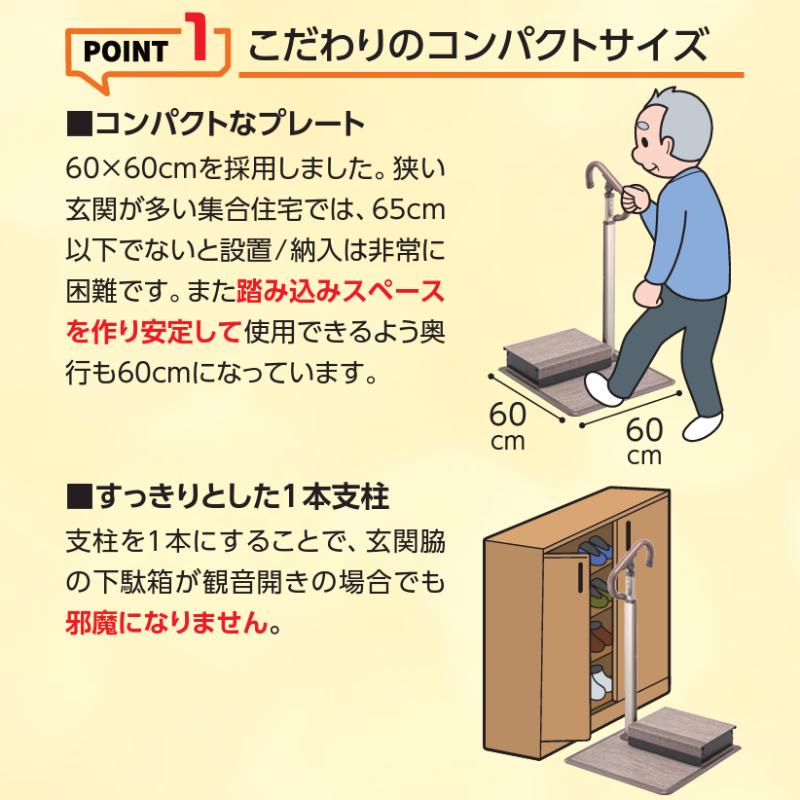 POINT 1 こだわりのコンパクトサイズ

■コンパクトなプレート

60×60cmを採用しました。狭い玄関が多い集合住宅では、65cm以下でないと設置/納入は非常に困難です。また踏み込みスペースを作り安定して使用できるよう奥行も60cmになっています。

60 cm

60 cm

■すっきりとした1本支柱

支柱を1本にすることで、玄関脇の下駄箱が観音開きの場合でも邪魔になりません。