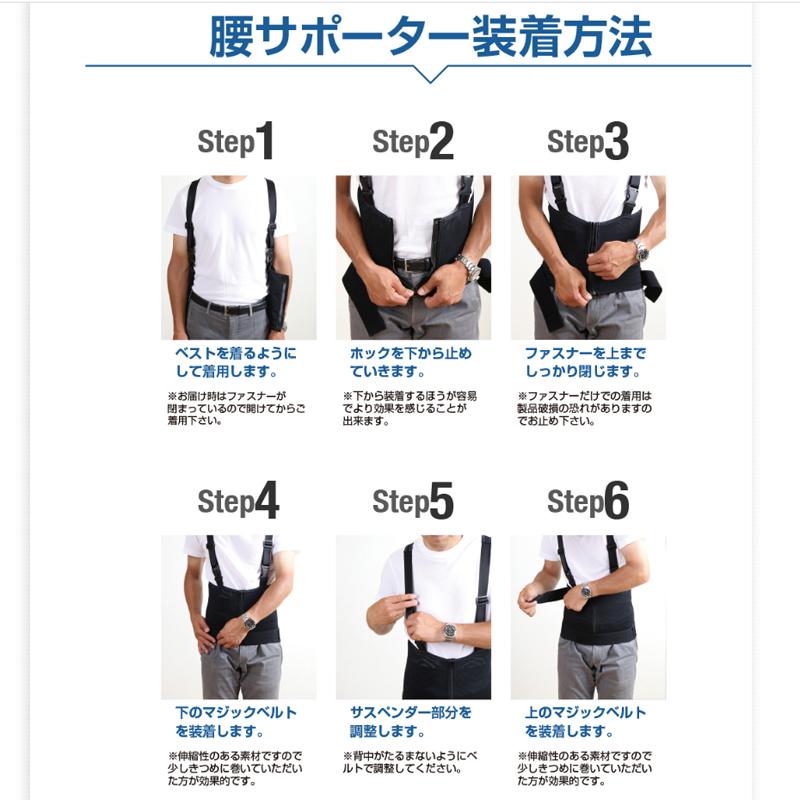 腰サポーター装着方法

Step1

ベストを着るようにして着用します。

※お届け時はファスナーが閉まっているので開けてからご着用下さい。

Step2

ホックを下から止めていきます。

※下から装着するほうが容易でより効果を感じることが出来ます。

Step3

ファスナーを上までしっかり閉じます。

※ファスナーだけでの着用は製品破損の恐れがありますのでお止め下さい。

Step4

下のマジックベルトを装着します。

※伸縮性のある素材ですので少しきつめに巻いていただいた方が効果的です。

Step5

サスペンダー部分を調整します。

※背中がたるまないようにベルトで調整してください。

Step6

上のマジックベルトを装着します。

※伸縮性のある素材ですので少しきつめに巻いていただいた方が効果的です。