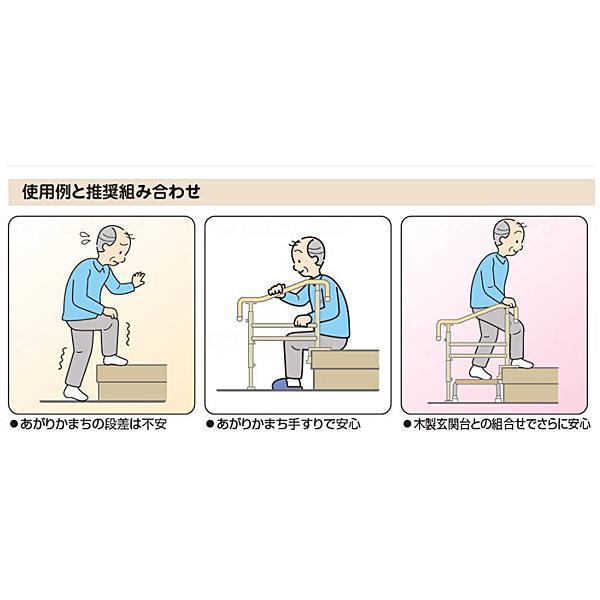 使用例と推奨組み合わせ

●あがりかまちの段差は不安

●あがりかまち手すりで安心

●木製玄関台との組合せでさらに安心