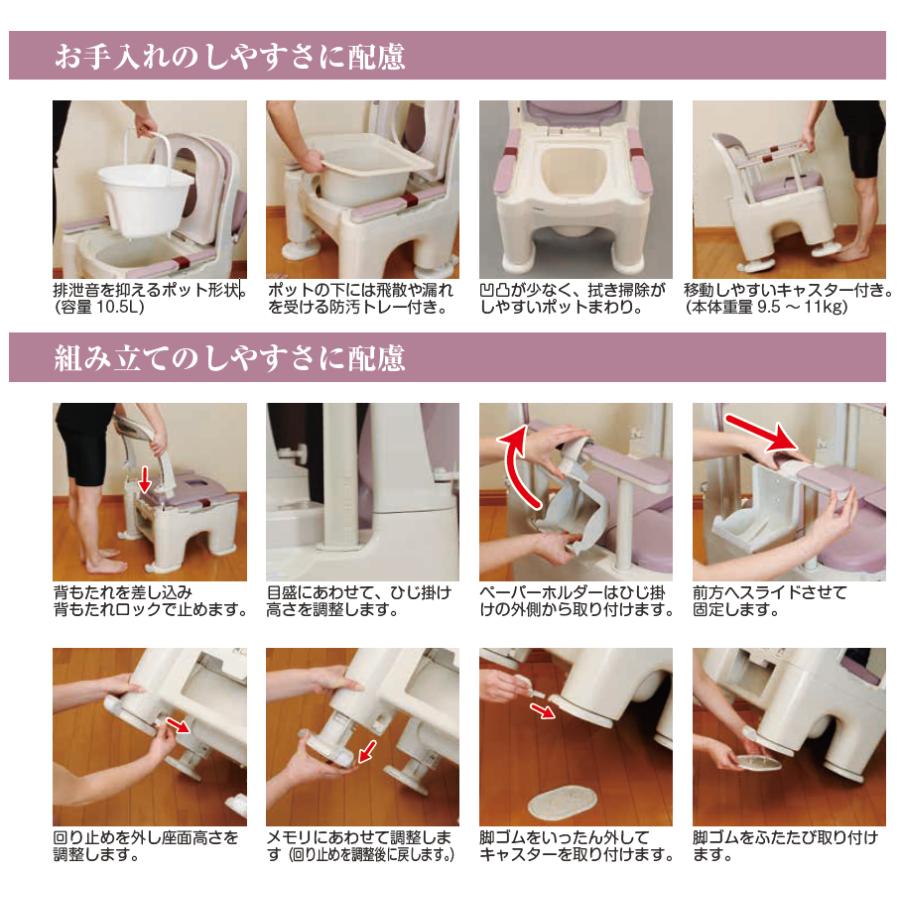 お手入れのしやすさに配慮

排泄音を抑えるポット形状。(容量 10.5L)

ポットの下には飛散や漏れを受ける防汚トレー付き。

凹凸が少なく、拭き掃除がしやすいポットまわり。

移動しやすいキャスター付き。(本体重量 9.5 ～ 11kg)

組み立てのしやすさに配慮

背もたれを差し込み背もたれロックで止めます。

目盛にあわせて、ひじ掛け高さを調整します。

ペーパーホルダーはひじ掛けの外側から取り付けます。

前方へスライドさせて固定します。

回り止めを外し座面高さを調整します。

メモリにあわせて調整します (回り止めを調整後に戻します。)

脚ゴムをいったん外してキャスターを取り付けます。

脚ゴムをふたたび取り付けます。