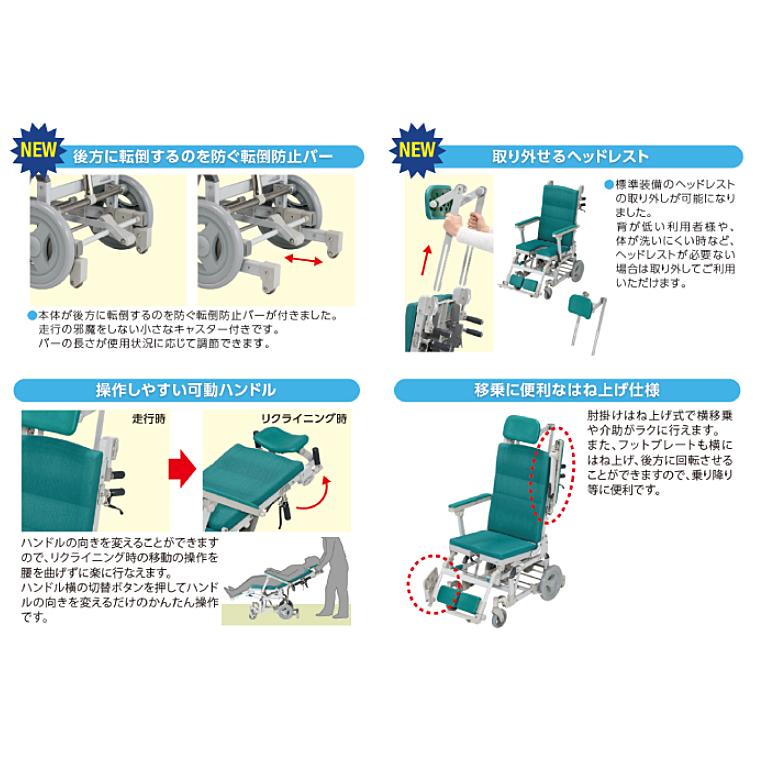 NEW

後方に転倒するのを防ぐ転倒防止バー

●本体が後方に転倒するのを防ぐ転倒防止バーが付きました。走行の邪魔をしない小さなキャスター付きです。バーの長さが使用状況に応じて調節できます。

NEW

取り外せるヘッドレスト

●標準装備のヘッドレストの取り外しが可能になりました。背が低い利用者様や、体が洗いにくい時など、ヘッドレストが必要ない場合は取り外してご利用いただけます。

操作しやすい可動ハンドル

走行時

リクライニング時

ハンドルの向きを変えることができますので、リクライニング時の移動の操作を腰を曲げずに楽に行なえます。ハンドル横の切替ボタンを押してハンドルの向きを変えるだけのかんたん操作です。

移乗に便利なはね上げ仕様

肘掛けはね上げ式で横移乗や介助がラクに行えます。また、フットプレートも横にはね上げ、後方に回転させることができますので、乗り降り等に便利です。