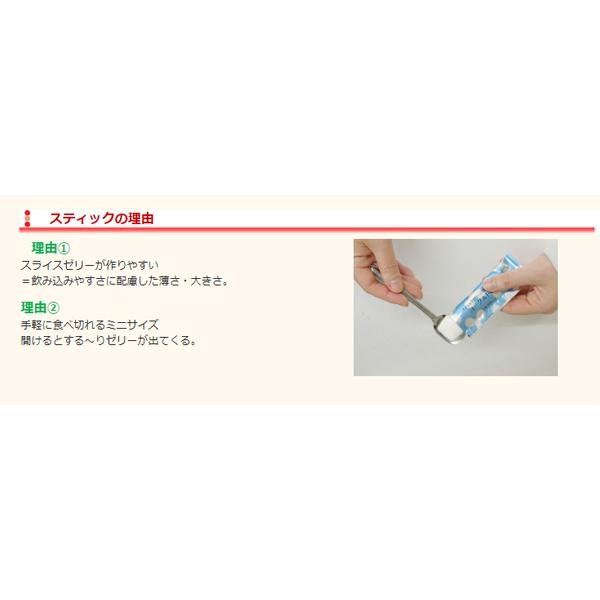 スティックの理由

理由①
スライスゼリーが作りやすい
＝飲み込みやすさに配慮した薄さ・大きさ。

理由②
手軽に食べ切れるミニサイズ
開けるとする～りゼリーが出てくる。