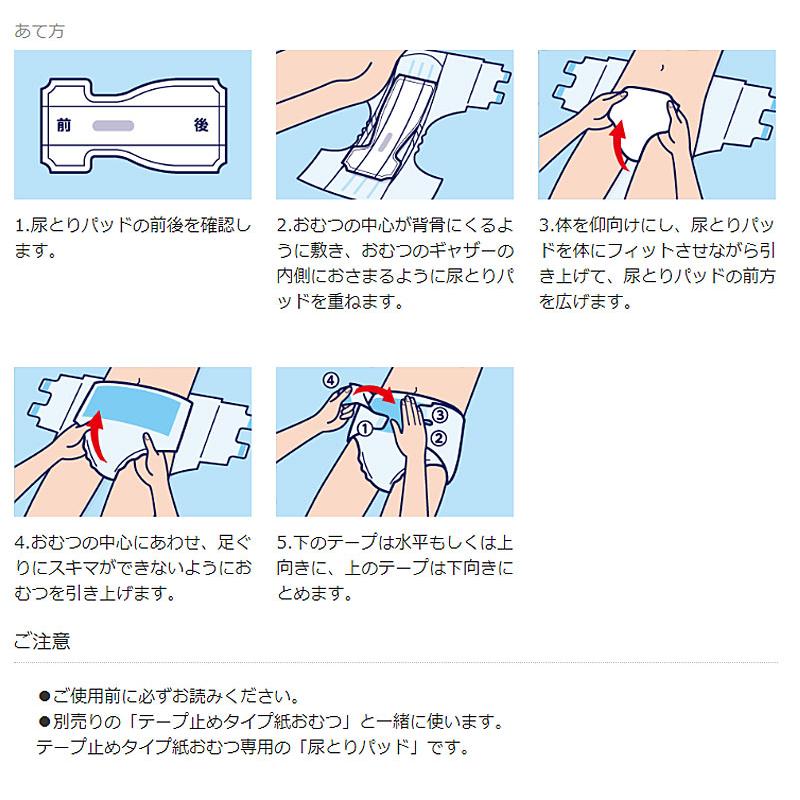 あて方

前
後

1.尿とりパッドの前後を確認します。

2.おむつの中心が背骨にくるように敷き、おむつのギャザーの内側におさまるように尿とりパッドを重ねます。

3.体を仰向けにし、尿とりパッドを体にフィットさせながら引き上げて、尿とりパッドの前方を広げます。

④
①
③
②

4.おむつの中心にあわせ、足ぐりにスキマができないようにおむつを引き上げます。

5.下のテープは水平もしくは上向きに、上のテープは下向きにとめます。

ご注意

●ご使用前に必ずお読みください。
●別売りの「テープ止めタイプ紙おむつ」と一緒に使います。
テープ止めタイプ紙おむつ専用の「尿とりパッド」です。