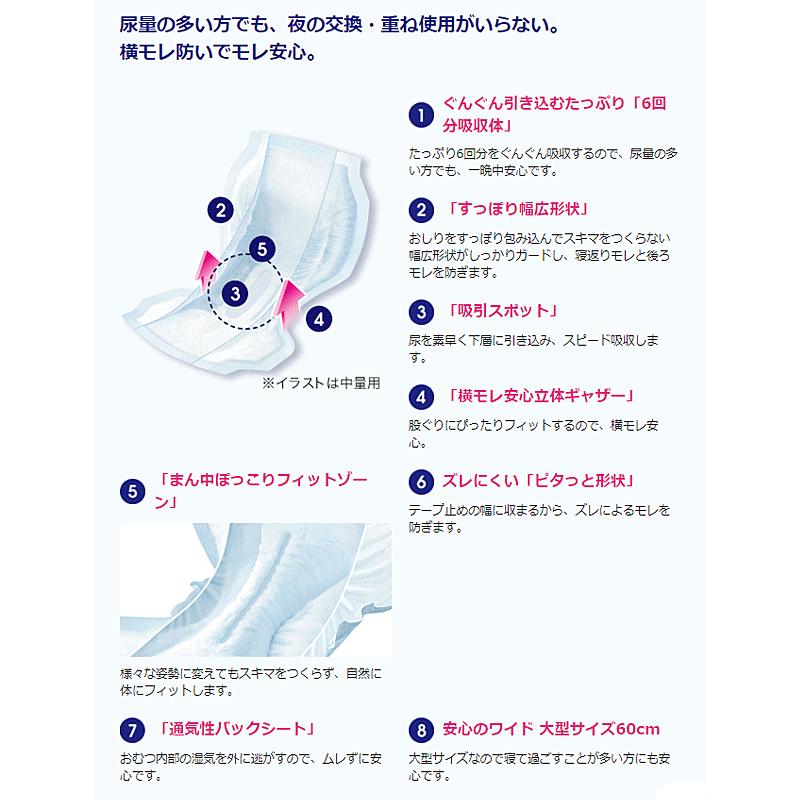 尿量の多い方でも、夜の交換・重ね使用がいらない。
横モレ防いでモレ安心。

2
5
3
4
※イラストは中量用

1 ぐんぐん引き込むたっぷり「6回分吸収体」

たっぷり6回分をぐんぐん吸収するので、尿量の多い方でも、一晩中安心です。

2 「すっぽり幅広形状」

おしりをすっぽり包み込んでスキマをつくらない幅広形状がしっかりガードし、寝返りモレと後ろモレを防ぎます。

3 「吸引スポット」

尿を素早く下層に引き込み、スピード吸収します。

4 「横モレ安心立体ギャザー」

股ぐりにぴったりフィットするので、横モレ安心。

5 「まん中ぽっこりフィットゾーン」

様々な姿勢に変えてもスキマをつくらず、自然に体にフィットします。

6 ズレにくい「ピタっと形状」

テープ止めの幅に収まるから、ズレによるモレを防ぎます。

7 「通気性バックシート」

おむつ内部の湿気を外に逃がすので、ムレずに安心です。

8 安心のワイド 大型サイズ60cm

大型サイズなので寝て過ごすことが多い方にも安心です。