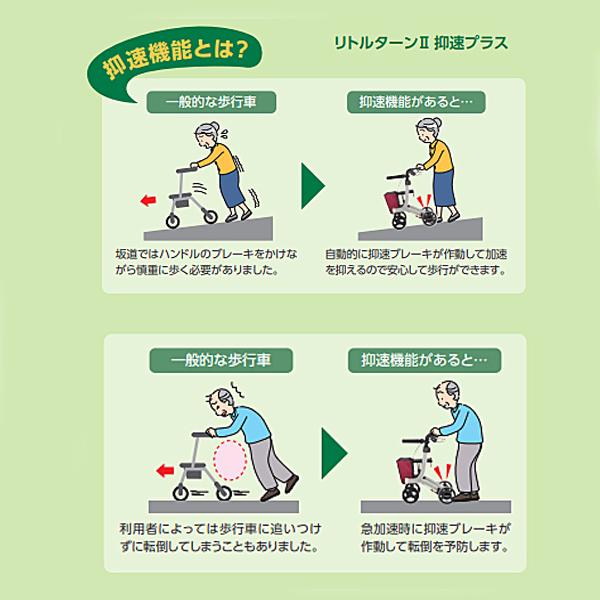 抑速機能とは?

リトルターンⅡ 抑速プラス

一般的な歩行車

坂道ではハンドルのブレーキをかけながら慎重に歩く必要がありました。

抑速機能があると…

自動的に抑速ブレーキが作動して加速を抑えるので安心して歩行ができます。

一般的な歩行車

利用者によっては歩行車に追いつけずに転倒してしまうこともありました。

抑速機能があると…

急加速時に抑速ブレーキが作動して転倒を予防します。