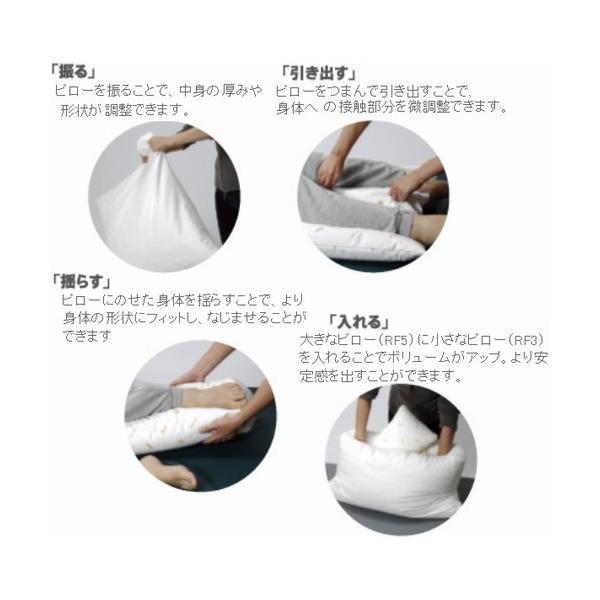 「振る」
ピローを振ることで、中身の厚みや形状が調整できます。

「引き出す」
ピローをつまんで引き出すことで、身体への接触部分を微調整できます。

「揺らす」
ピローにのせた身体を揺らすことで、より身体の形状にフィットし、なじませることができます

「入れる」
大きなピロー（RF5）に小さなピロー（RF3）を入れることでボリュームがアップ。より安定感を出すことができます。