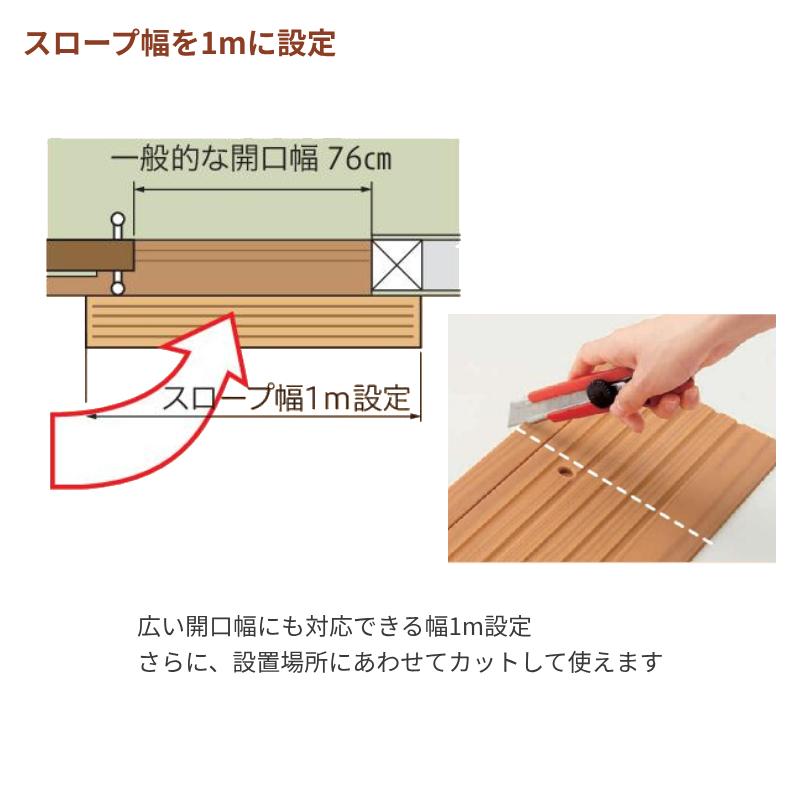 スロープ幅を1mに設定

一般的な開口幅 76cm

スロープ幅1m設定

広い開口幅にも対応できる幅1m設定
さらに、設置場所にあわせてカットして使えます