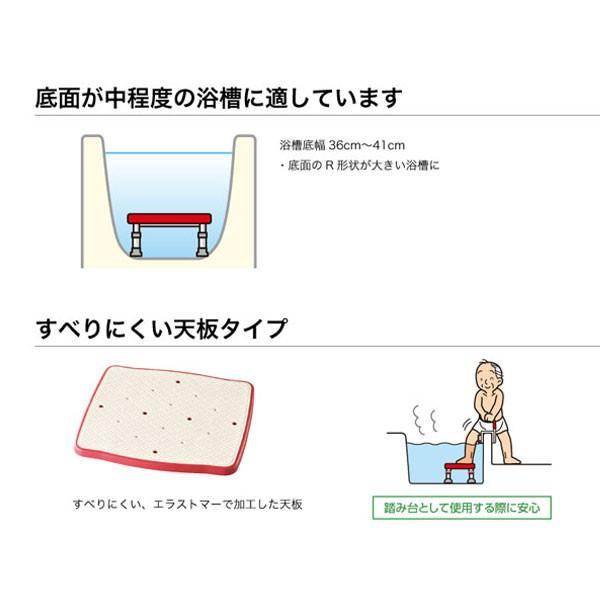 底面が中程度の浴槽に適しています

浴槽底幅 36cm〜41cm
・底面の R 形状が大きい浴槽に

すべりにくい天板タイプ

すべりにくい、エラストマーで加工した天板

踏み台として使用する際に安心