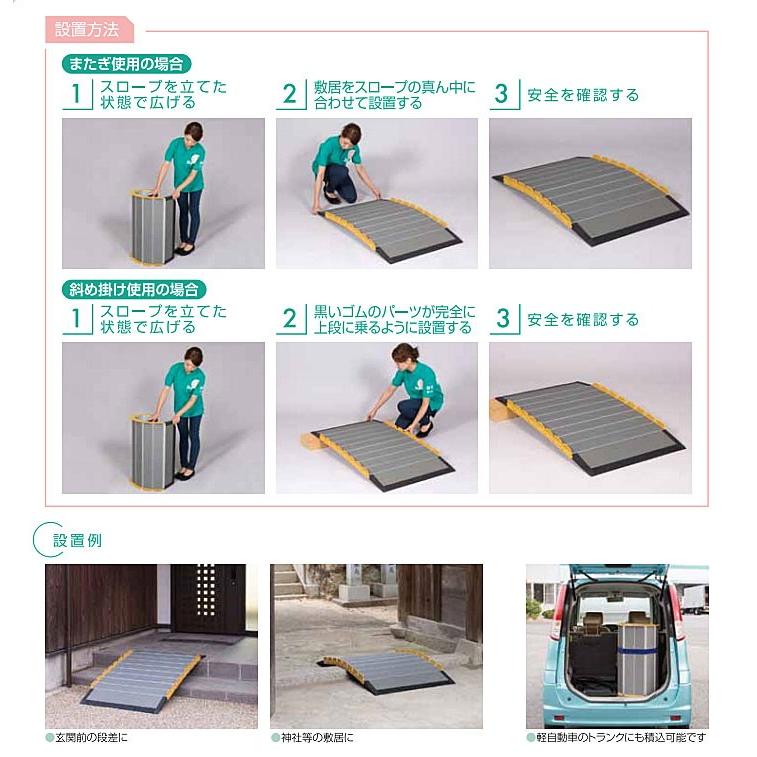 設置方法

またぎ使用の場合

1 スロープを立てた状態で広げる

2 敷居をスロープの真ん中に合わせて設置する

3 安全を確認する

斜め掛け使用の場合

1 スロープを立てた状態で広げる

2 黒いゴムのパーツが完全に上段に乗るように設置する

3 安全を確認する

設置例

玄関前の段差に

神社等の敷居に

軽自動車のトランクにも積込可能です