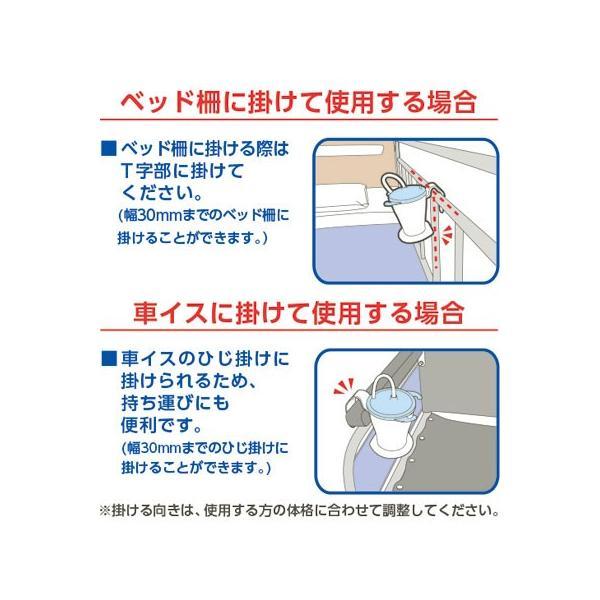 ベッド柵に掛けて使用する場合

■ベッド柵に掛ける際はT字部に掛けてください。
(幅30mmまでのベッド柵に掛けることができます。)

車イスに掛けて使用する場合

■車イスのひじ掛けに掛けられるため、持ち運びにも便利です。
(幅30mmまでのひじ掛けに掛けることができます。)

※掛ける向きは、使用する方の体格に合わせて調整してください。