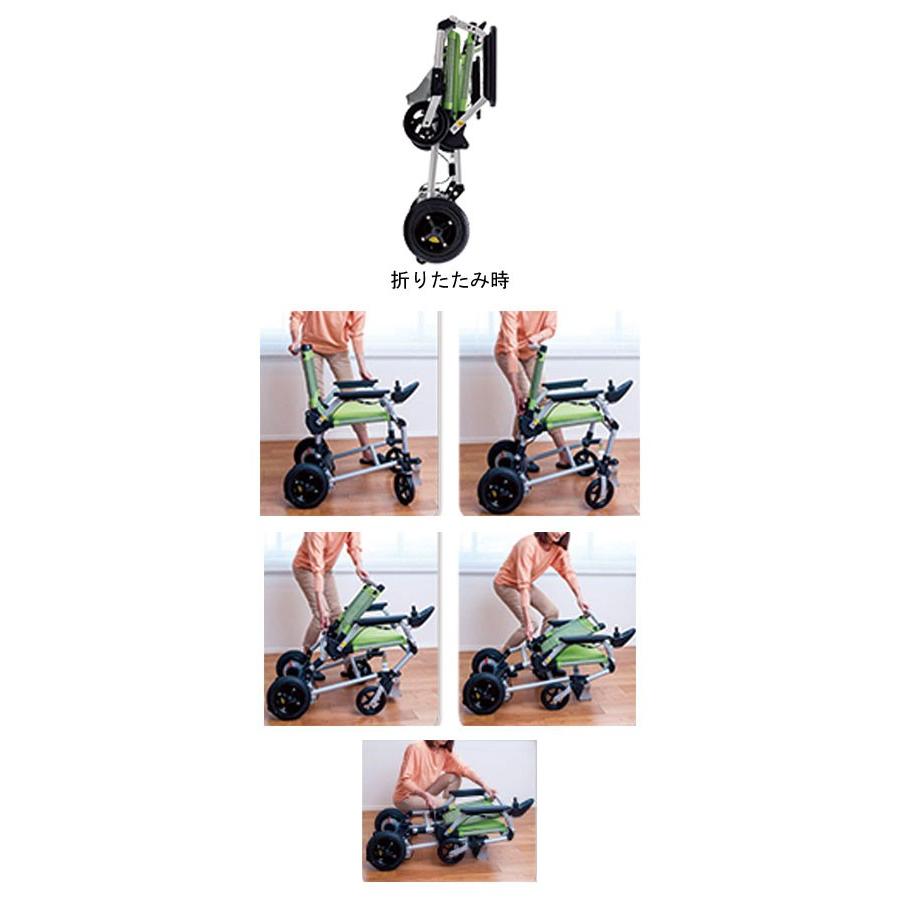 折りたたみ時