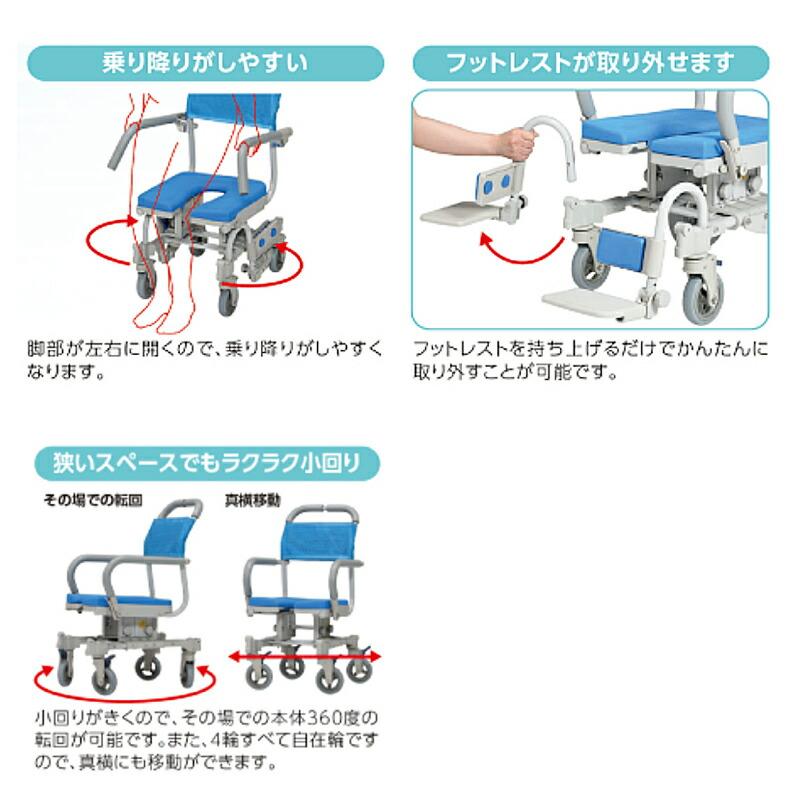 乗り降りがしやすい

脚部が左右に開くので、乗り降りがしやすくなります。

フットレストが取り外せます

フットレストを持ち上げるだけでかんたんに取り外すことが可能です。

狭いスペースでもラクラク小回り

その場での転回

真横移動

小回りがきくので、その場での本体360度の転回が可能です。また、4輪すべて自在輪ですので、真横にも移動ができます。