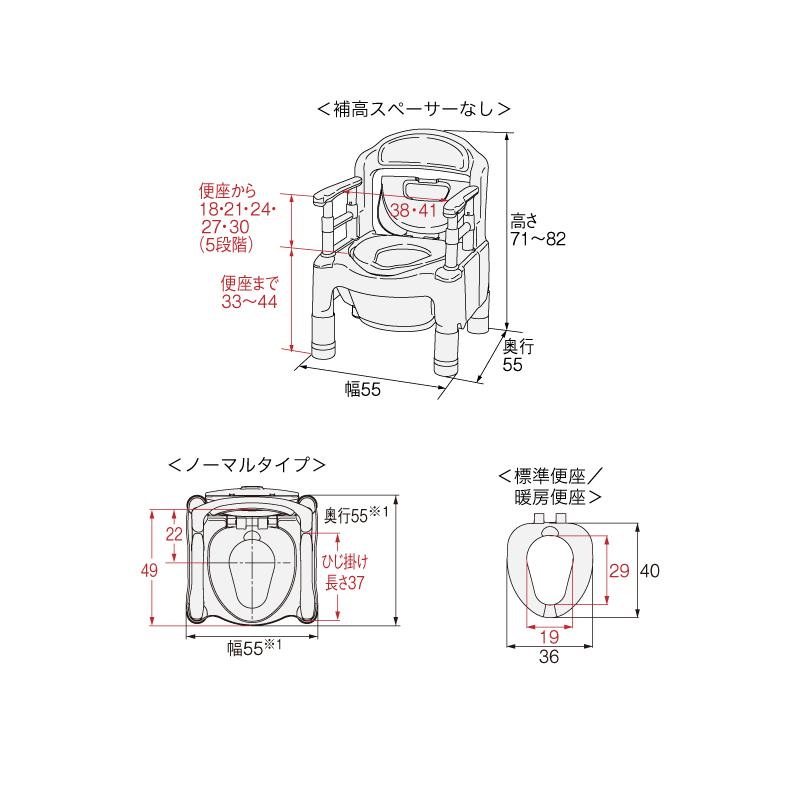 ＜補高スペーサーなし＞

便座から
18･21･24･
27･30
（5段階）

38･41

高さ
71〜82

便座まで
33〜44

奥行
55

幅55

＜ノーマルタイプ＞

奥行55※1

22

49

ひじ掛け
長さ37

幅55※1

＜標準便座／
暖房便座＞

29

40

19

36