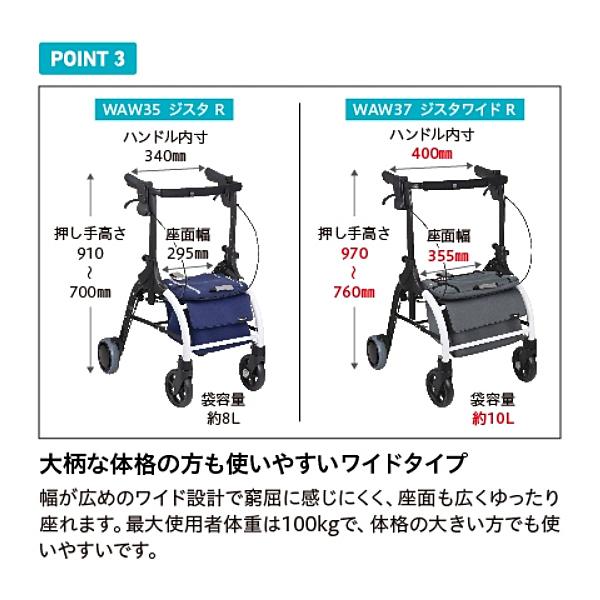 POINT 3

WAW35 ジスタ R

ハンドル内寸
340㎜

押し手高さ
910
~
700㎜

座面幅
295㎜

袋容量
約8L

WAW37 ジスタワイド R

ハンドル内寸
400㎜

押し手高さ
970
~
760㎜

座面幅
355㎜

袋容量
約10L

大柄な体格の方も使いやすいワイドタイプ

幅が広めのワイド設計で窮屈に感じにくく、座面も広くゆったり座れます。最大使用者体重は100kgで、体格の大きい方でも使いやすいです。