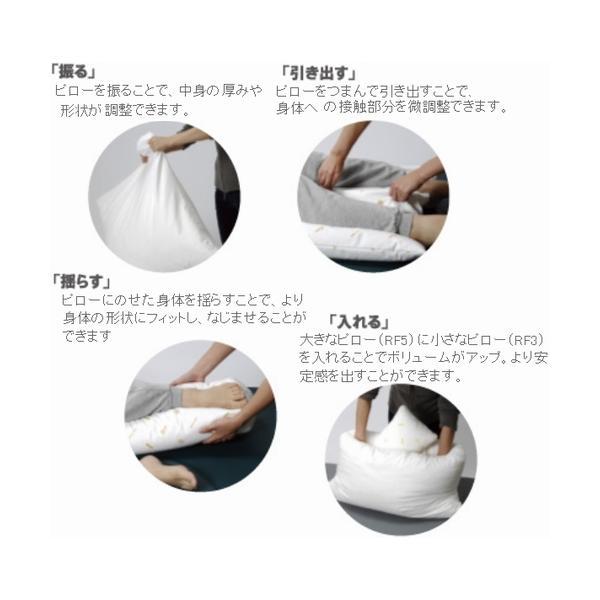 「振る」
ピローを振ることで、中身の厚みや形状が調整できます。

「引き出す」
ピローをつまんで引き出すことで、身体への接触部分を微調整できます。

「揺らす」
ピローにのせた身体を揺らすことで、より身体の形状にフィットし、なじませることができます

「入れる」
大きなピロー（RF5）に小さなピロー（RF3）を入れることでボリュームがアップ。より安定感を出すことができます。